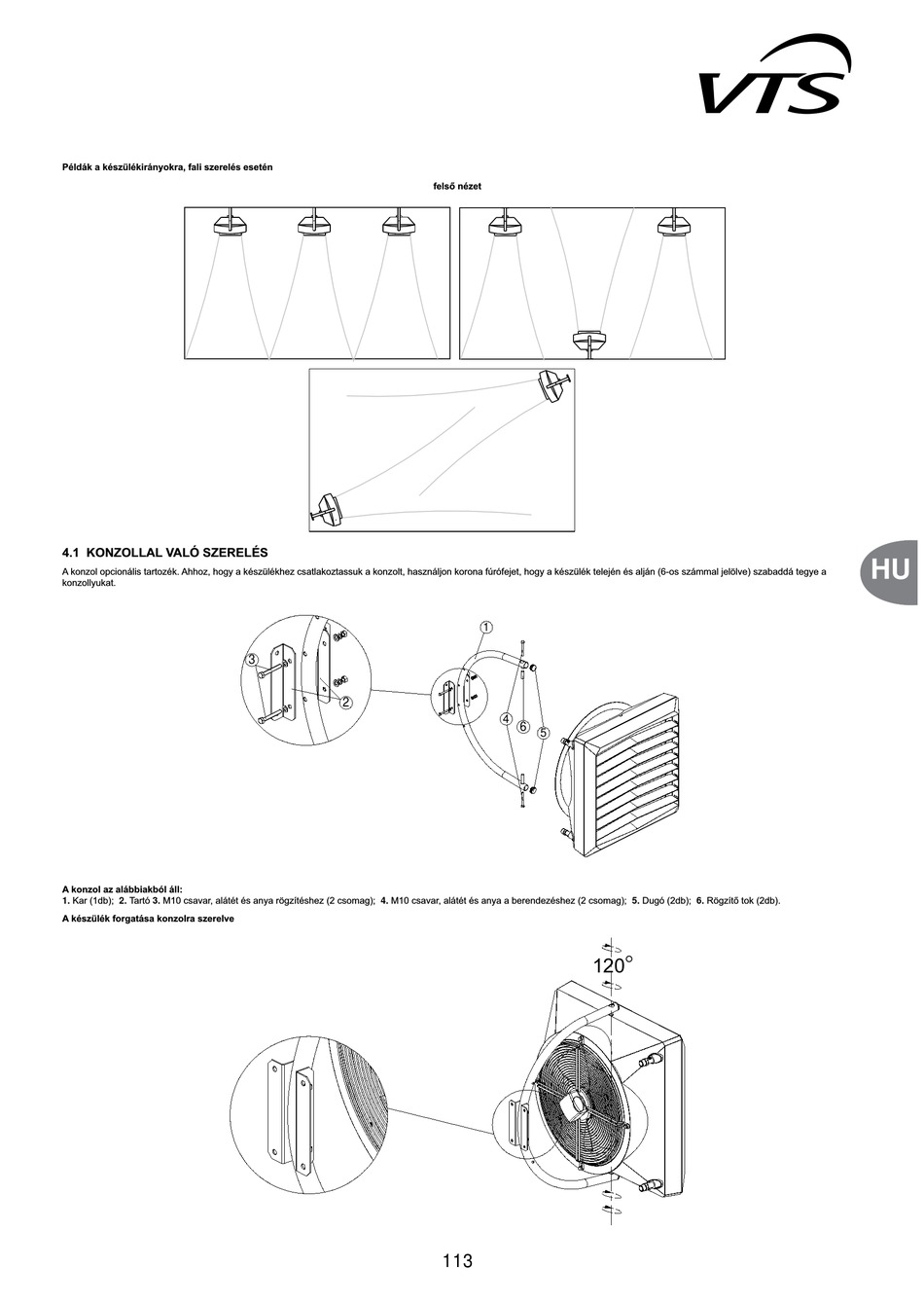 VTS

Példák a készülékirányokra, fali szerelés esetén

felső nézet

4.1 KONZOLLAL VALÓ SZERELÉS

A konzol opcionális tartozék. Ahhoz, hogy a készülékhez csatlakoztassuk a konzolt, használjon korona fúrófejet, hogy a készülék telején és alján (6-os számmal jelölve) szabaddá tegye a konzollyukat.

HU

3

2

1

4

6

5

A konzol az alábbiakból áll:
1. Kar (1db); 2. Tartó 3. M10 csavar, alátét és anya rögzítéshez (2 csomag); 4. M10 csavar, alátét és anya a berendezéshez (2 csomag); 5. Dugó (2db); 6. Rögzítő tok (2db).

A készülék forgatása konzolra szerelve

120°

113