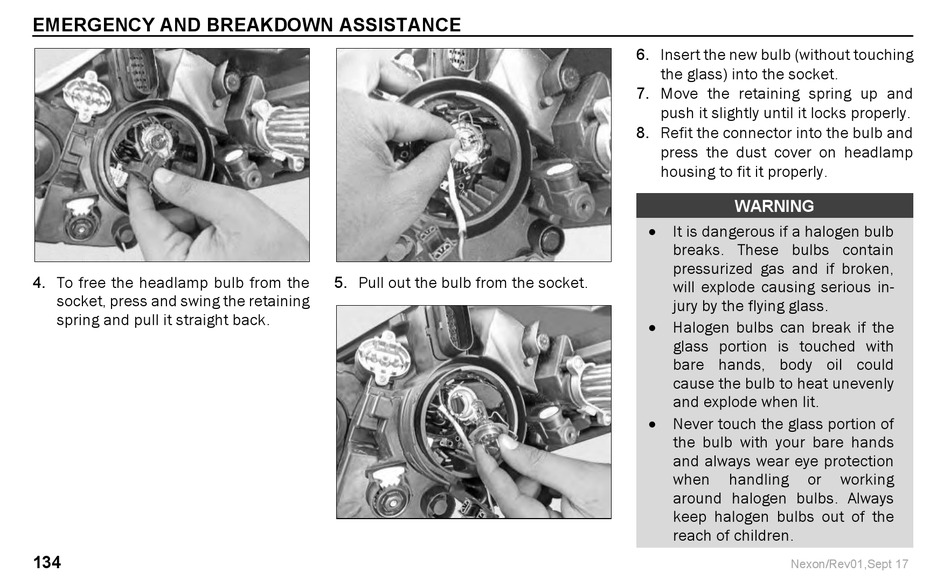 EMERGENCY AND BREAKDOWN ASSISTANCE

4. To free the headlamp bulb from the socket, press and swing the retaining spring and pull it straight back.

5. Pull out the bulb from the socket.

6. Insert the new bulb (without touching the glass) into the socket.

7. Move the retaining spring up and push it slightly until it locks properly.

8. Refit the connector into the bulb and press the dust cover on headlamp housing to fit it properly.

WARNING

• It is dangerous if a halogen bulb breaks. These bulbs contain pressurized gas and if broken, will explode causing serious injury by the flying glass.

• Halogen bulbs can break if the glass portion is touched with bare hands, body oil could cause the bulb to heat unevenly and explode when lit.

• Never touch the glass portion of the bulb with your bare hands and always wear eye protection when handling or working around halogen bulbs. Always keep halogen bulbs out of the reach of children.

134

Nexon/Rev01,Sept 17