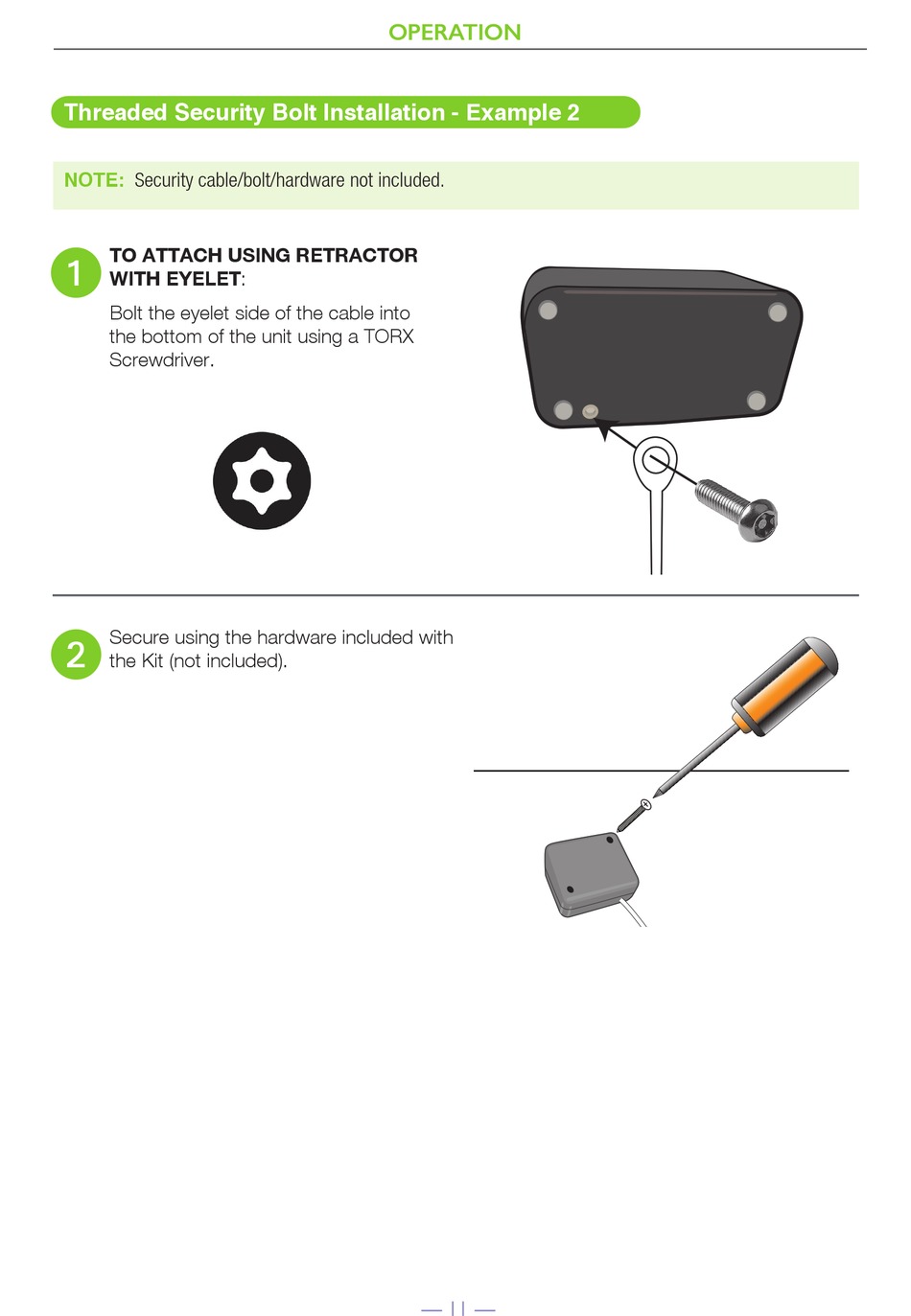 OPERATION

Threaded Security Bolt Installation - Example 2

NOTE: Security cable/bolt/hardware not included.

1

TO ATTACH USING RETRACTOR WITH EYELET:

Bolt the eyelet side of the cable into the bottom of the unit using a TORX Screwdriver.

2

Secure using the hardware included with the Kit (not included).

— 11 —