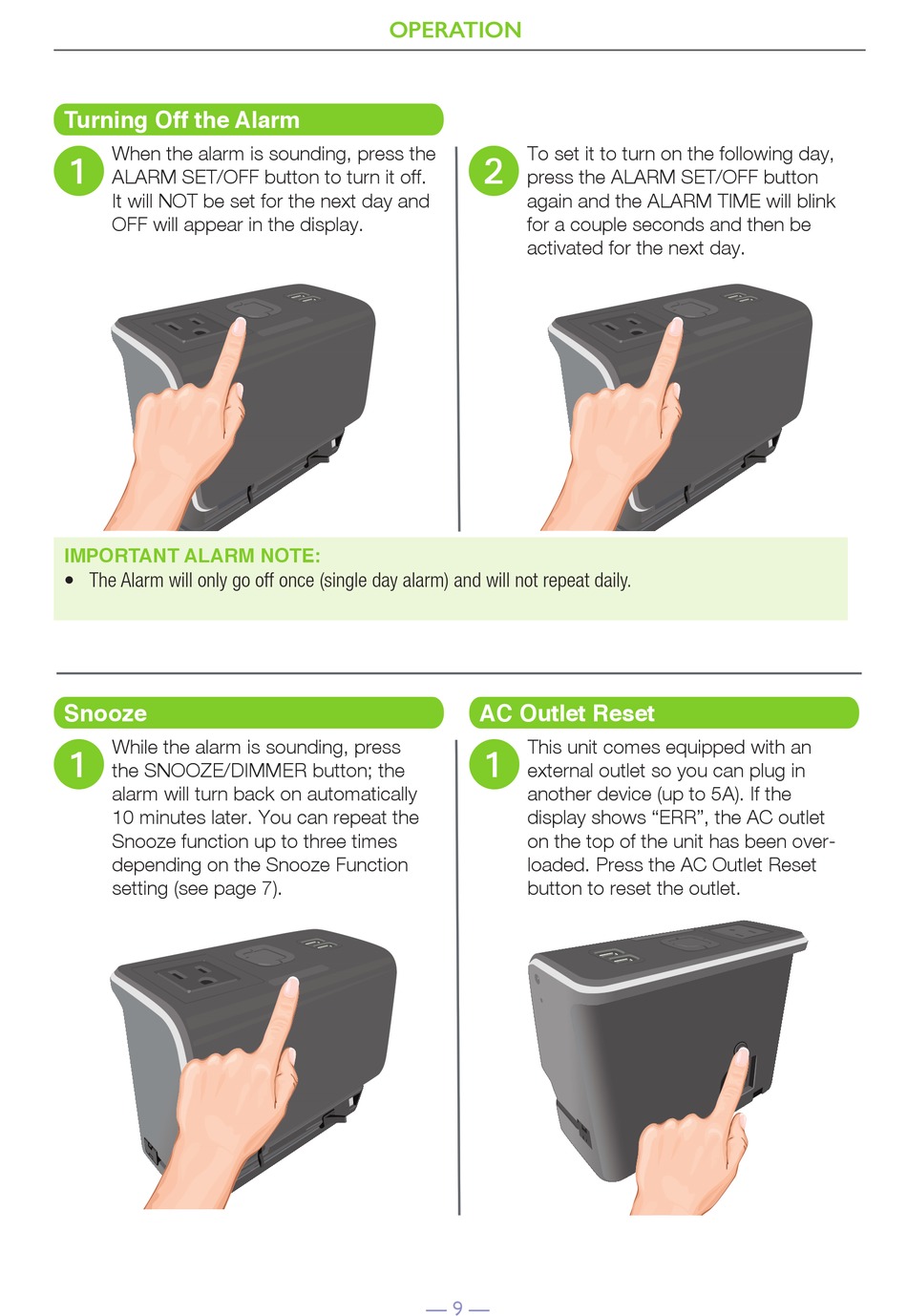 OPERATION

Turning Off the Alarm

1 When the alarm is sounding, press the ALARM SET/OFF button to turn it off. It will NOT be set for the next day and OFF will appear in the display.

2 To set it to turn on the following day, press the ALARM SET/OFF button again and the ALARM TIME will blink for a couple seconds and then be activated for the next day.

IMPORTANT ALARM NOTE:
• The Alarm will only go off once (single day alarm) and will not repeat daily.

Snooze

1 While the alarm is sounding, press the SNOOZE/DIMMER button; the alarm will turn back on automatically 10 minutes later. You can repeat the Snooze function up to three times depending on the Snooze Function setting (see page 7).

AC Outlet Reset

1 This unit comes equipped with an external outlet so you can plug in another device (up to 5A). If the display shows “ERR”, the AC outlet on the top of the unit has been overloaded. Press the AC Outlet Reset button to reset the outlet.

— 9 —