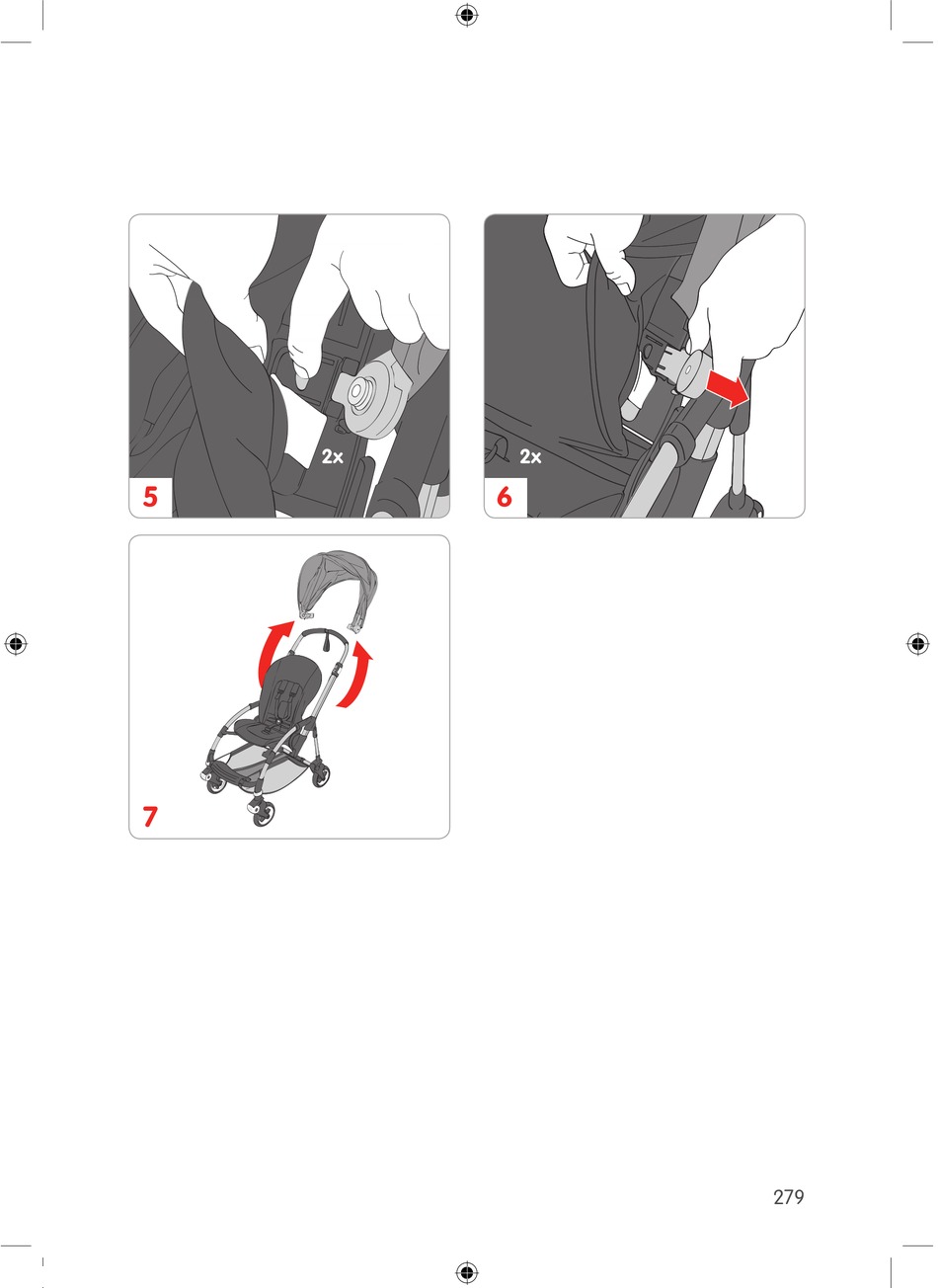 2x
5

2x
6

7

279