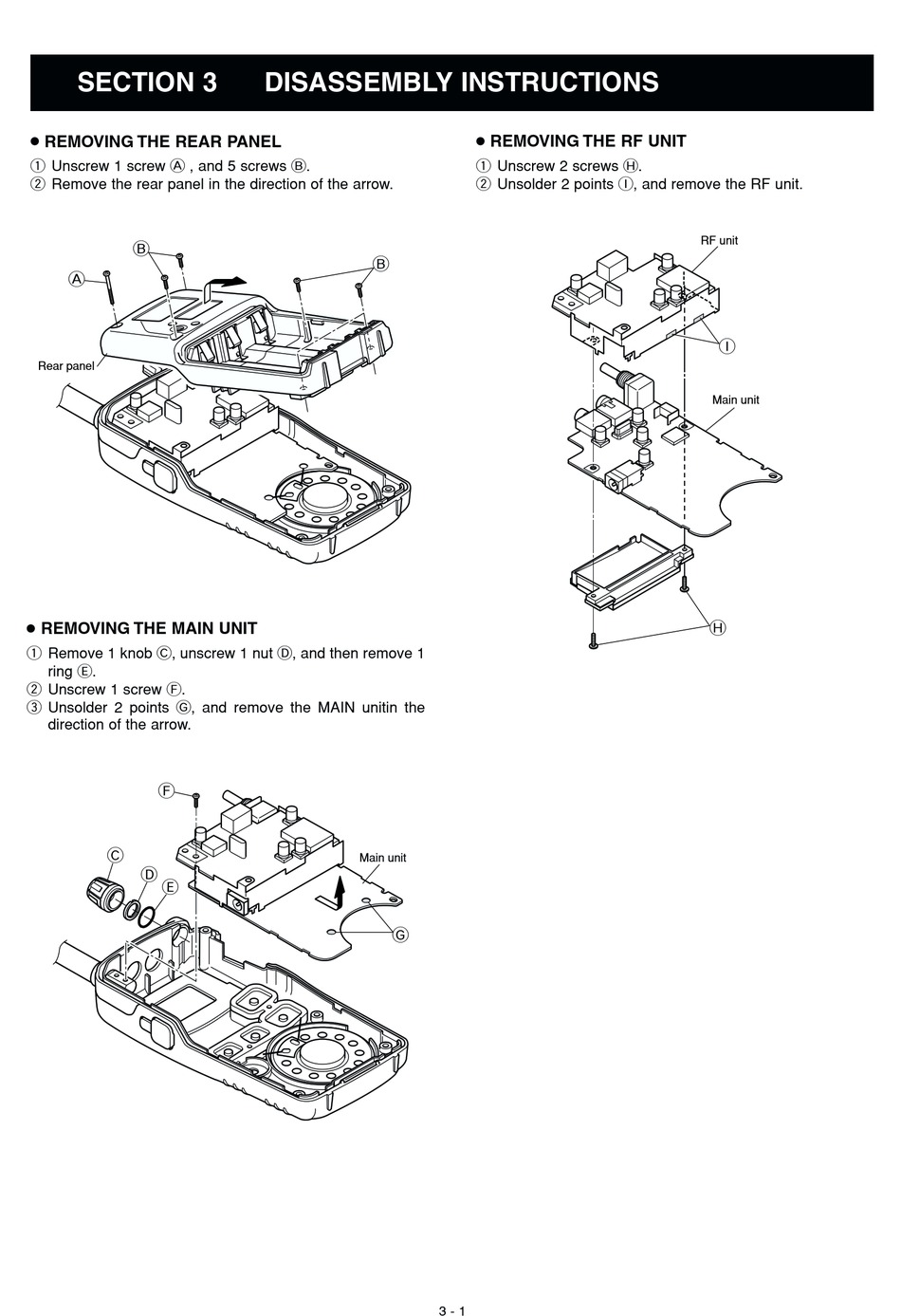 SECTION 3 DISASSEMBLY INSTRUCTIONS

• REMOVING THE REAR PANEL

① Unscrew 1 screw Ⓐ , and 5 screws Ⓑ.
② Remove the rear panel in the direction of the arrow.

Ⓑ
Ⓐ
Ⓑ
Rear panel

• REMOVING THE MAIN UNIT

① Remove 1 knob Ⓒ, unscrew 1 nut Ⓓ, and then remove 1 ring Ⓔ.
② Unscrew 1 screw Ⓕ.
③ Unsolder 2 points Ⓖ, and remove the MAIN unitin the direction of the arrow.

Ⓕ
Ⓒ
Ⓓ
Ⓔ
Main unit
Ⓖ

• REMOVING THE RF UNIT

① Unscrew 2 screws Ⓗ.
② Unsolder 2 points Ⓘ, and remove the RF unit.

RF unit
Ⓘ
Main unit
Ⓗ

3 - 1