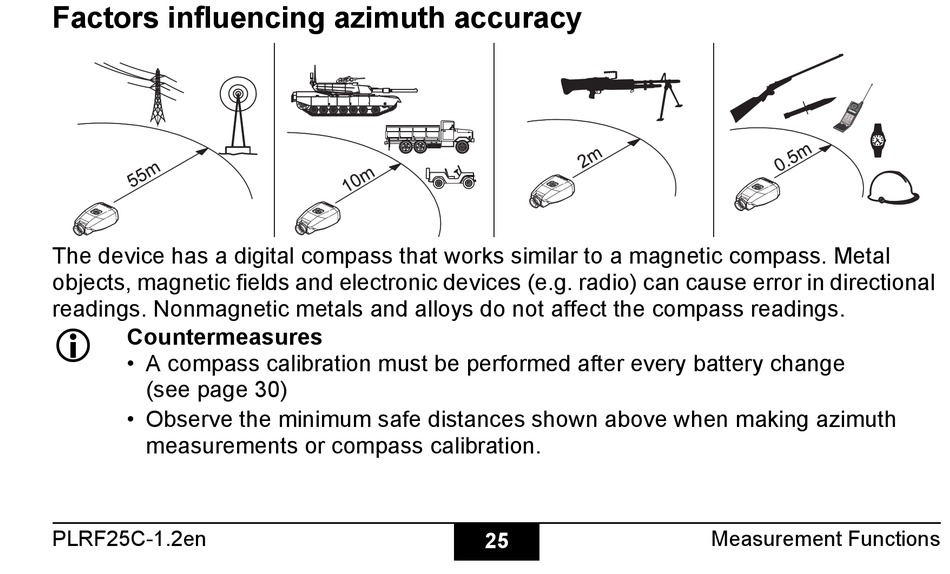 Factors influencing azimuth accuracy

55m

10m

2m

0.5m

The device has a digital compass that works similar to a magnetic compass. Metal objects, magnetic fields and electronic devices (e.g. radio) can cause error in directional readings. Nonmagnetic metals and alloys do not affect the compass readings.

Countermeasures
• A compass calibration must be performed after every battery change (see page 30)
• Observe the minimum safe distances shown above when making azimuth measurements or compass calibration.

PLRF25C-1.2en
25
Measurement Functions