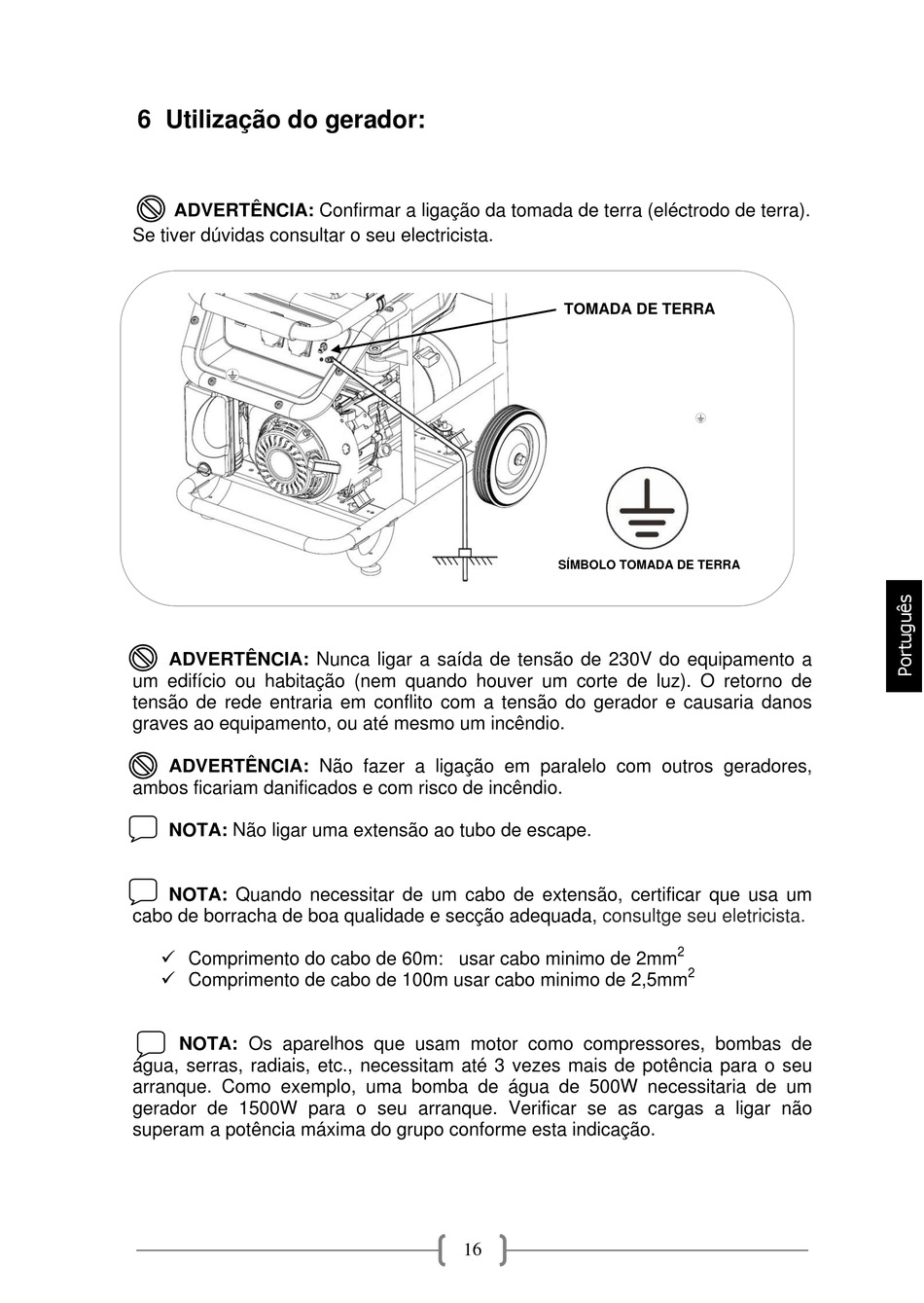 6 Utilização do gerador:

ADVERTÊNCIA: Confirmar a ligação da tomada de terra (eléctrodo de terra). Se tiver dúvidas consultar o seu electricista.

TOMADA DE TERRA

SÍMBOLO TOMADA DE TERRA

Português

ADVERTÊNCIA: Nunca ligar a saída de tensão de 230V do equipamento a um edifício ou habitação (nem quando houver um corte de luz). O retorno de tensão de rede entraria em conflito com a tensão do gerador e causaria danos graves ao equipamento, ou até mesmo um incêndio.

ADVERTÊNCIA: Não fazer a ligação em paralelo com outros geradores, ambos ficariam danificados e com risco de incêndio.

NOTA: Não ligar uma extensão ao tubo de escape.

NOTA: Quando necessitar de um cabo de extensão, certificar que usa um cabo de borracha de boa qualidade e secção adequada, consultge seu eletricista.

✓ Comprimento do cabo de 60m: usar cabo minimo de $2mm^2$
✓ Comprimento de cabo de 100m usar cabo minimo de $2,5mm^2$

NOTA: Os aparelhos que usam motor como compressores, bombas de água, serras, radiais, etc., necessitam até 3 vezes mais de potência para o seu arranque. Como exemplo, uma bomba de água de 500W necessitaria de um gerador de 1500W para o seu arranque. Verificar se as cargas a ligar não superam a potência máxima do grupo conforme esta indicação.

16