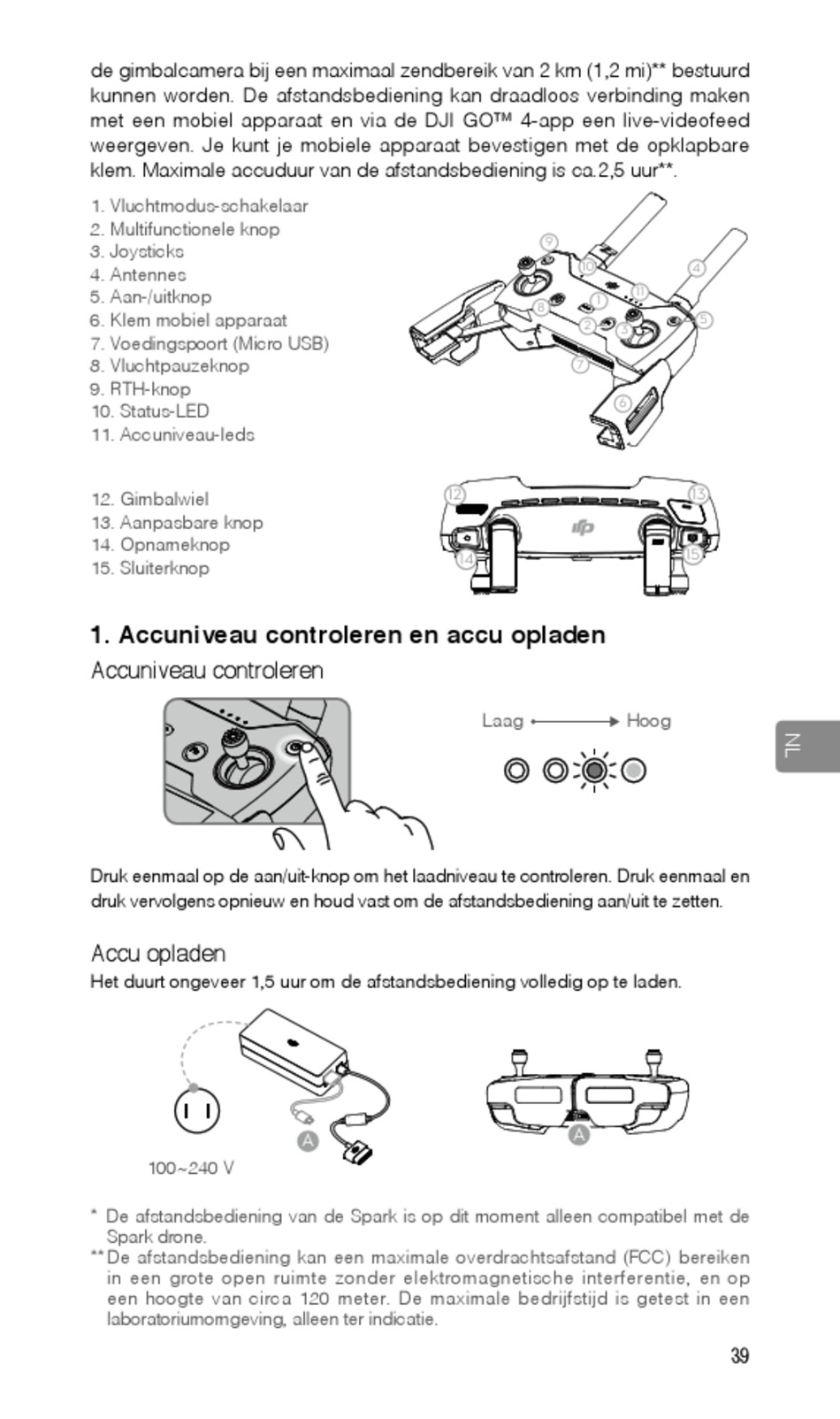 de gimbalcamera bij een maximaal zendbereik van 2 km (1,2 mi)** bestuurd kunnen worden. De afstandsbediening kan draadloos verbinding maken met een mobiel apparaat en via de DJI GO™ 4-app een live-videofeed weergeven. Je kunt je mobiele apparaat bevestigen met de opklapbare klem. Maximale accuduur van de afstandsbediening is ca.2,5 uur**.

1. Vluchtmodus-schakelaar
2. Multifunctionele knop
3. Joysticks
4. Antennes
5. Aan-/uitknop
6. Klem mobiel apparaat
7. Voedingspoort (Micro USB)
8. Vluchtpauzeknop
9. RTH-knop
10. Status-LED
11. Accuniveau-leds

9 10 4 11 1 8 2 3 5 7 6

12. Gimbalwiel
13. Aanpasbare knop
14. Opnameknop
15. Sluiterknop

12 13 14 15

1. Accuniveau controleren en accu opladen

Accuniveau controleren

Laag Hoog

NL

Druk eenmaal op de aan/uit-knop om het laadniveau te controleren. Druk eenmaal en druk vervolgens opnieuw en houd vast om de afstandsbediening aan/uit te zetten.

Accu opladen

Het duurt ongeveer 1,5 uur om de afstandsbediening volledig op te laden.

A A

100~240 V

* De afstandsbediening van de Spark is op dit moment alleen compatibel met de Spark drone.
** De afstandsbediening kan een maximale overdrachtsafstand (FCC) bereiken in een grote open ruimte zonder elektromagnetische interferentie, en op een hoogte van circa 120 meter. De maximale bedrijfstijd is getest in een laboratoriumomgeving, alleen ter indicatie.

39