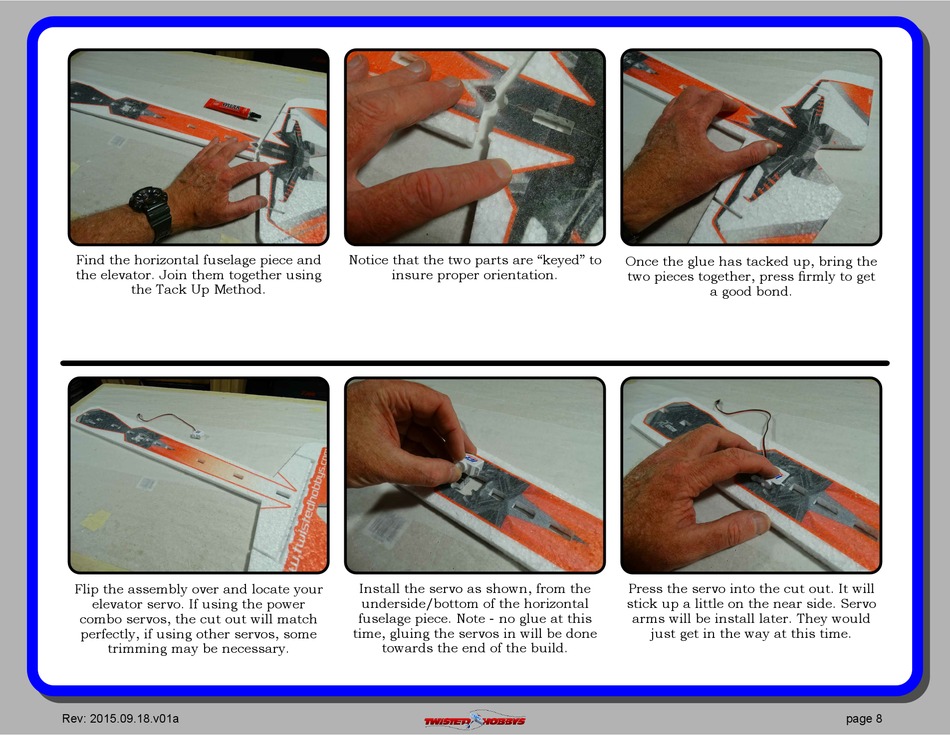 Find the horizontal fuselage piece and the elevator. Join them together using the Tack Up Method.

Notice that the two parts are "keyed" to insure proper orientation.

Once the glue has tacked up, bring the two pieces together, press firmly to get a good bond.

Flip the assembly over and locate your elevator servo. If using the power combo servos, the cut out will match perfectly, if using other servos, some trimming may be necessary.

Install the servo as shown, from the underside/bottom of the horizontal fuselage piece. Note - no glue at this time, gluing the servos in will be done towards the end of the build.

Press the servo into the cut out. It will stick up a little on the near side. Servo arms will be install later. They would just get in the way at this time.

Rev: 2015.09.18.v01a

TWISTED HOBBYS

page 8