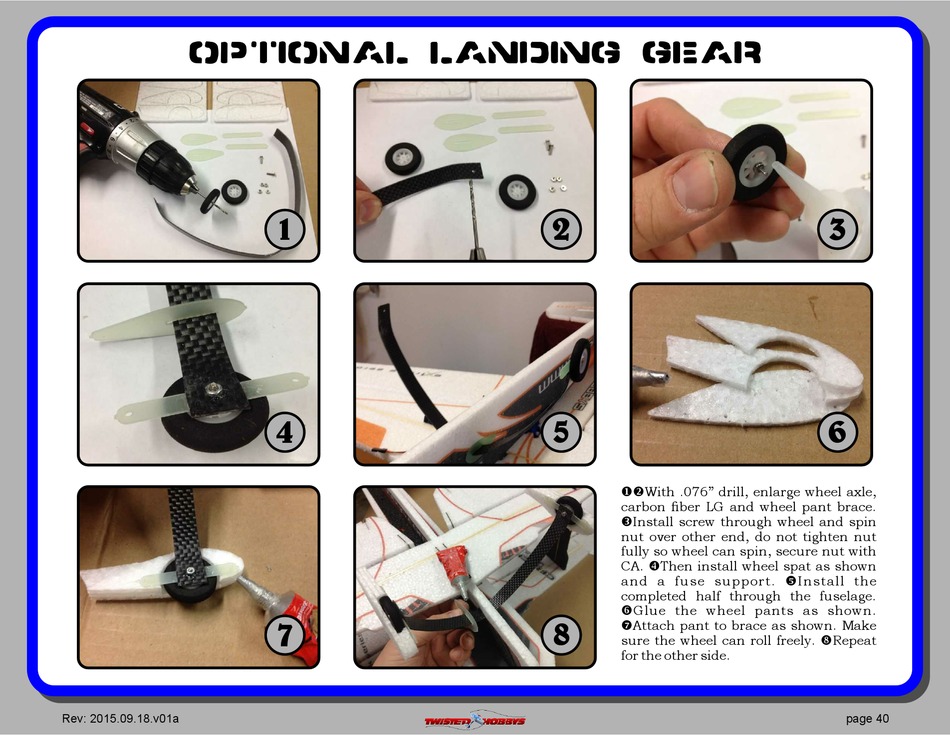 OPTIONAL LANDING GEAR

1

2

3

4

5

6

7

8

❶❷With .076" drill, enlarge wheel axle, carbon fiber LG and wheel pant brace. ❸Install screw through wheel and spin nut over other end, do not tighten nut fully so wheel can spin, secure nut with CA. ❹Then install wheel spat as shown and a fuse support. ❺Install the completed half through the fuselage. ❻Glue the wheel pants as shown. ❼Attach pant to brace as shown. Make sure the wheel can roll freely. ❽Repeat for the other side.

Rev: 2015.09.18.v01a

TWISTED HOBBYS

page 40