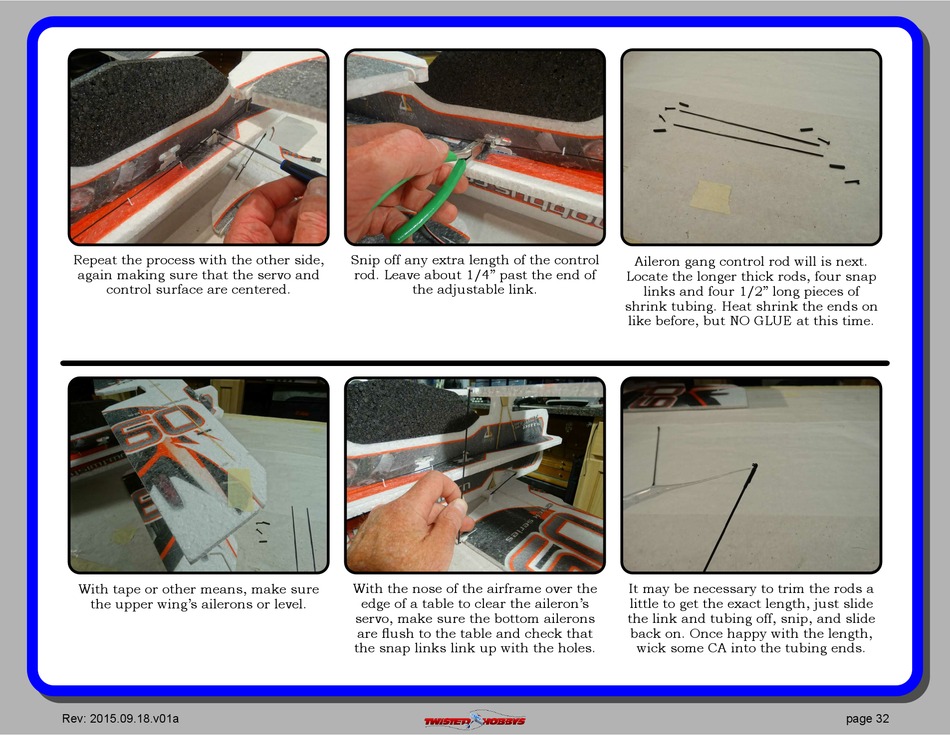 Repeat the process with the other side, again making sure that the servo and control surface are centered.

Snip off any extra length of the control rod. Leave about 1/4" past the end of the adjustable link.

Aileron gang control rod will is next. Locate the longer thick rods, four snap links and four 1/2" long pieces of shrink tubing. Heat shrink the ends on like before, but NO GLUE at this time.

With tape or other means, make sure the upper wing's ailerons or level.

With the nose of the airframe over the edge of a table to clear the aileron's servo, make sure the bottom ailerons are flush to the table and check that the snap links link up with the holes.

It may be necessary to trim the rods a little to get the exact length, just slide the link and tubing off, snip, and slide back on. Once happy with the length, wick some CA into the tubing ends.

Rev: 2015.09.18.v01a

TWISTED HOBBYS

page 32