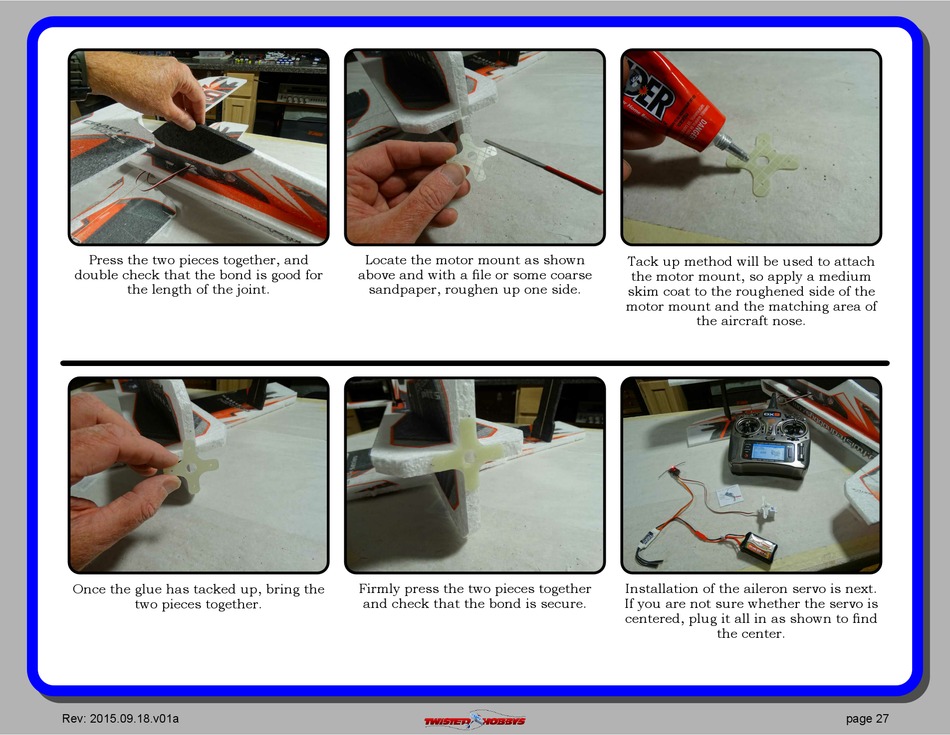 Press the two pieces together, and double check that the bond is good for the length of the joint.

Locate the motor mount as shown above and with a file or some coarse sandpaper, roughen up one side.

Tack up method will be used to attach the motor mount, so apply a medium skim coat to the roughened side of the motor mount and the matching area of the aircraft nose.

Once the glue has tacked up, bring the two pieces together.

Firmly press the two pieces together and check that the bond is secure.

Installation of the aileron servo is next. If you are not sure whether the servo is centered, plug it all in as shown to find the center.

Rev: 2015.09.18.v01a

TWISTED HOBBYS

page 27