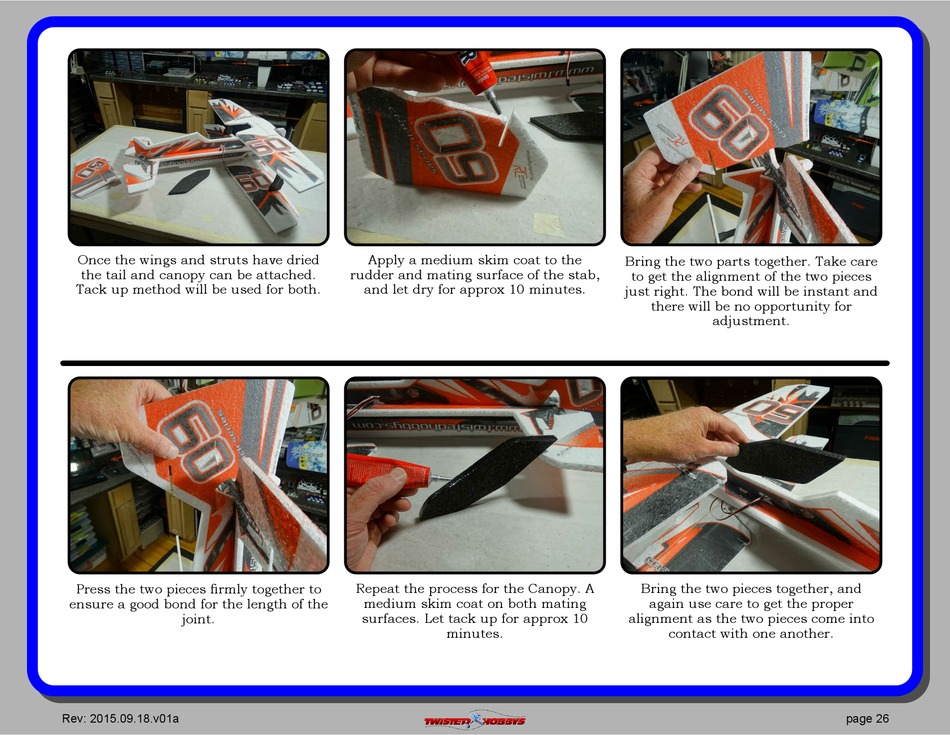 Once the wings and struts have dried the tail and canopy can be attached. Tack up method will be used for both.

Apply a medium skim coat to the rudder and mating surface of the stab, and let dry for approx 10 minutes.

Bring the two parts together. Take care to get the alignment of the two pieces just right. The bond will be instant and there will be no opportunity for adjustment.

Press the two pieces firmly together to ensure a good bond for the length of the joint.

Repeat the process for the Canopy. A medium skim coat on both mating surfaces. Let tack up for approx 10 minutes.

Bring the two pieces together, and again use care to get the proper alignment as the two pieces come into contact with one another.

Rev: 2015.09.18.v01a

TWISTED HOBBYS

page 26