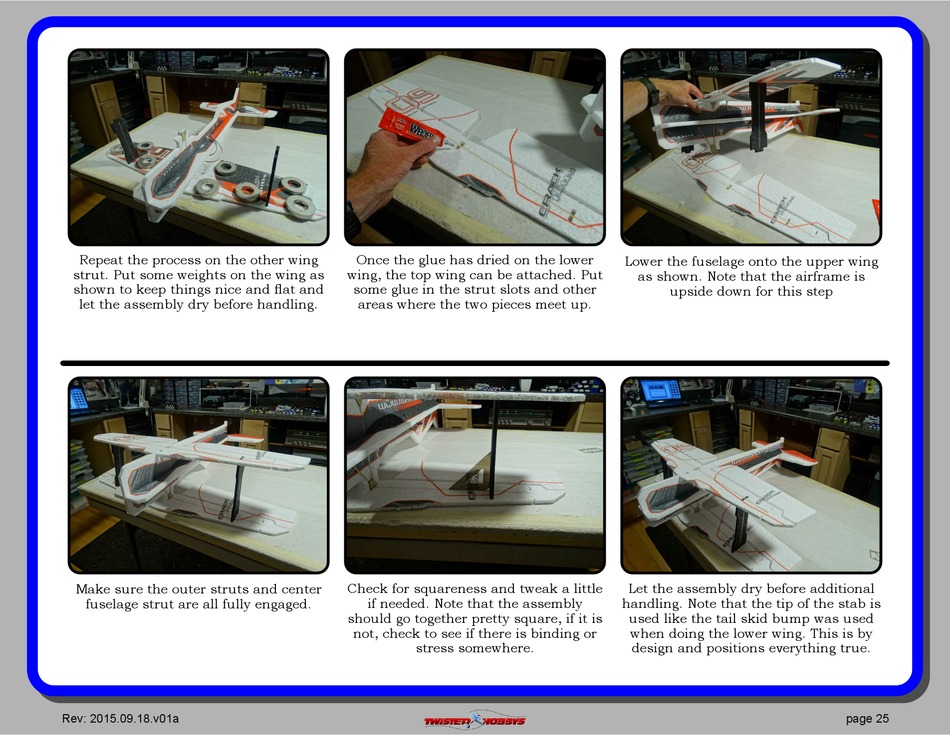 Repeat the process on the other wing strut. Put some weights on the wing as shown to keep things nice and flat and let the assembly dry before handling.

Once the glue has dried on the lower wing, the top wing can be attached. Put some glue in the strut slots and other areas where the two pieces meet up.

Lower the fuselage onto the upper wing as shown. Note that the airframe is upside down for this step

Make sure the outer struts and center fuselage strut are all fully engaged.

Check for squareness and tweak a little if needed. Note that the assembly should go together pretty square, if it is not, check to see if there is binding or stress somewhere.

Let the assembly dry before additional handling. Note that the tip of the stab is used like the tail skid bump was used when doing the lower wing. This is by design and positions everything true.

Rev: 2015.09.18.v01a

TWISTED HOBBYS

page 25