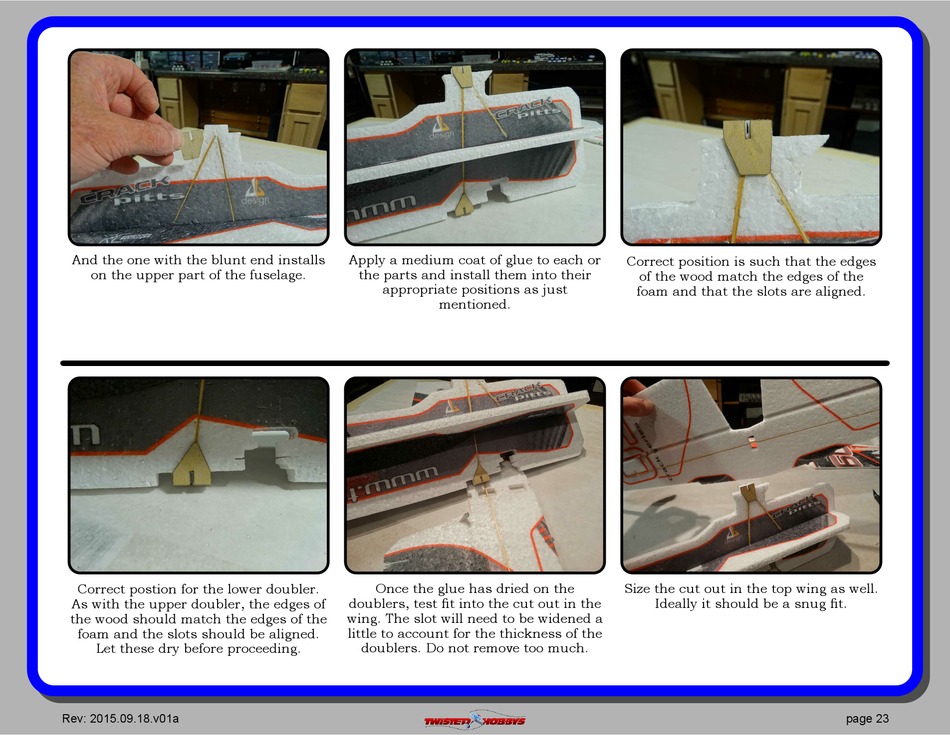 And the one with the blunt end installs on the upper part of the fuselage.

Apply a medium coat of glue to each or the parts and install them into their appropriate positions as just mentioned.

Correct position is such that the edges of the wood match the edges of the foam and that the slots are aligned.

Correct postion for the lower doubler. As with the upper doubler, the edges of the wood should match the edges of the foam and the slots should be aligned. Let these dry before proceeding.

Once the glue has dried on the doublers, test fit into the cut out in the wing. The slot will need to be widened a little to account for the thickness of the doublers. Do not remove too much.

Size the cut out in the top wing as well. Ideally it should be a snug fit.

Rev: 2015.09.18.v01a

TWISTED HOBBYS

page 23