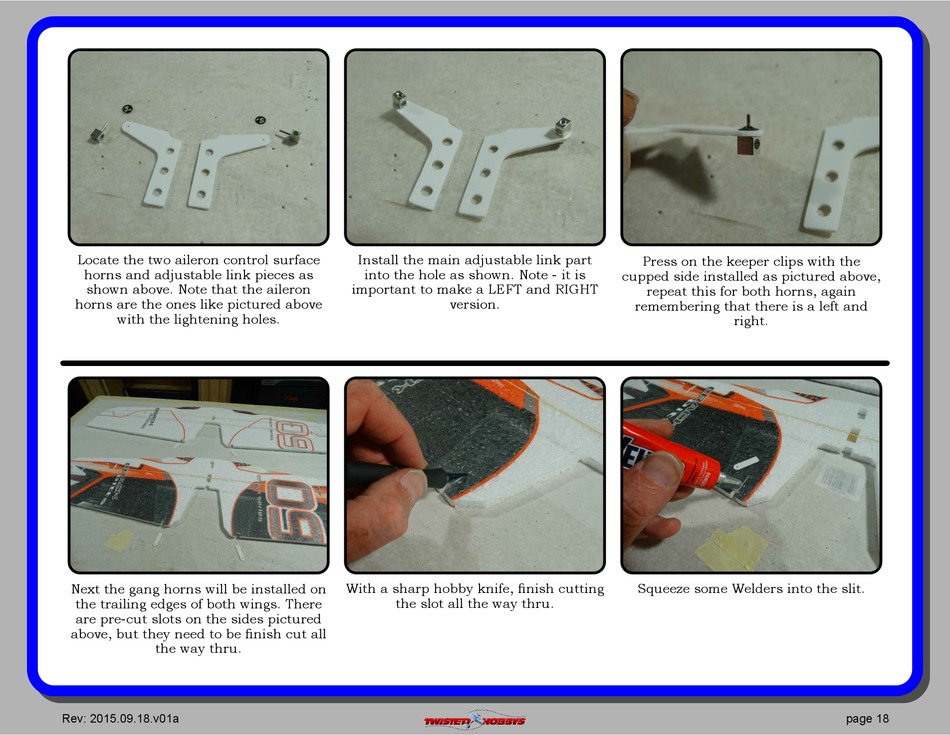 Locate the two aileron control surface horns and adjustable link pieces as shown above. Note that the aileron horns are the ones like pictured above with the lightening holes.

Install the main adjustable link part into the hole as shown. Note - it is important to make a LEFT and RIGHT version.

Press on the keeper clips with the cupped side installed as pictured above, repeat this for both horns, again remembering that there is a left and right.

Next the gang horns will be installed on the trailing edges of both wings. There are pre-cut slots on the sides pictured above, but they need to be finish cut all the way thru.

With a sharp hobby knife, finish cutting the slot all the way thru.

Squeeze some Welders into the slit.

Rev: 2015.09.18.v01a

TWISTED HOBBYS

page 18