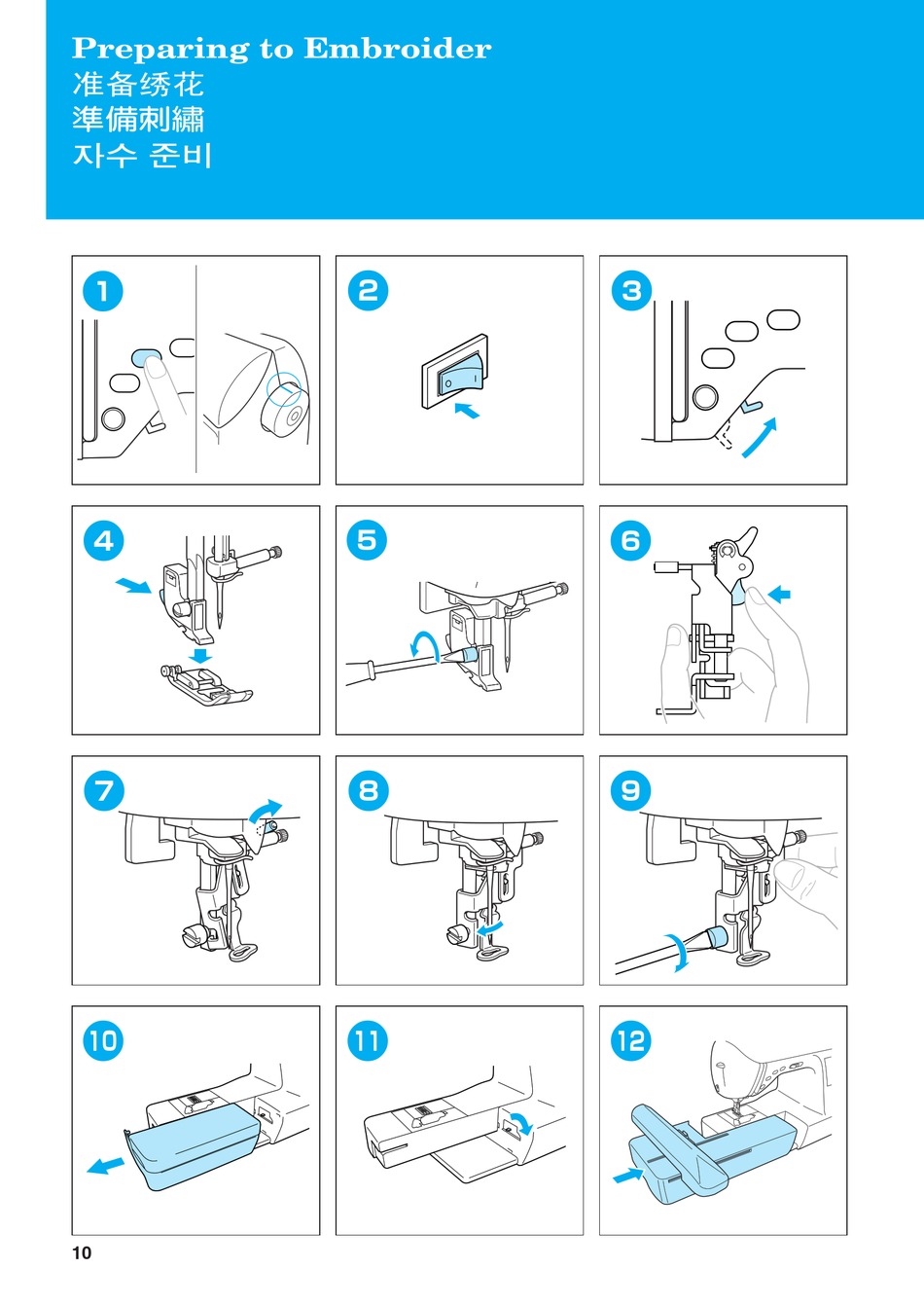 Preparing to Embroider
准备绣花
準備刺繡
자수 준비

1

2

3

4

5

6

7

8

9

10

11

12

10