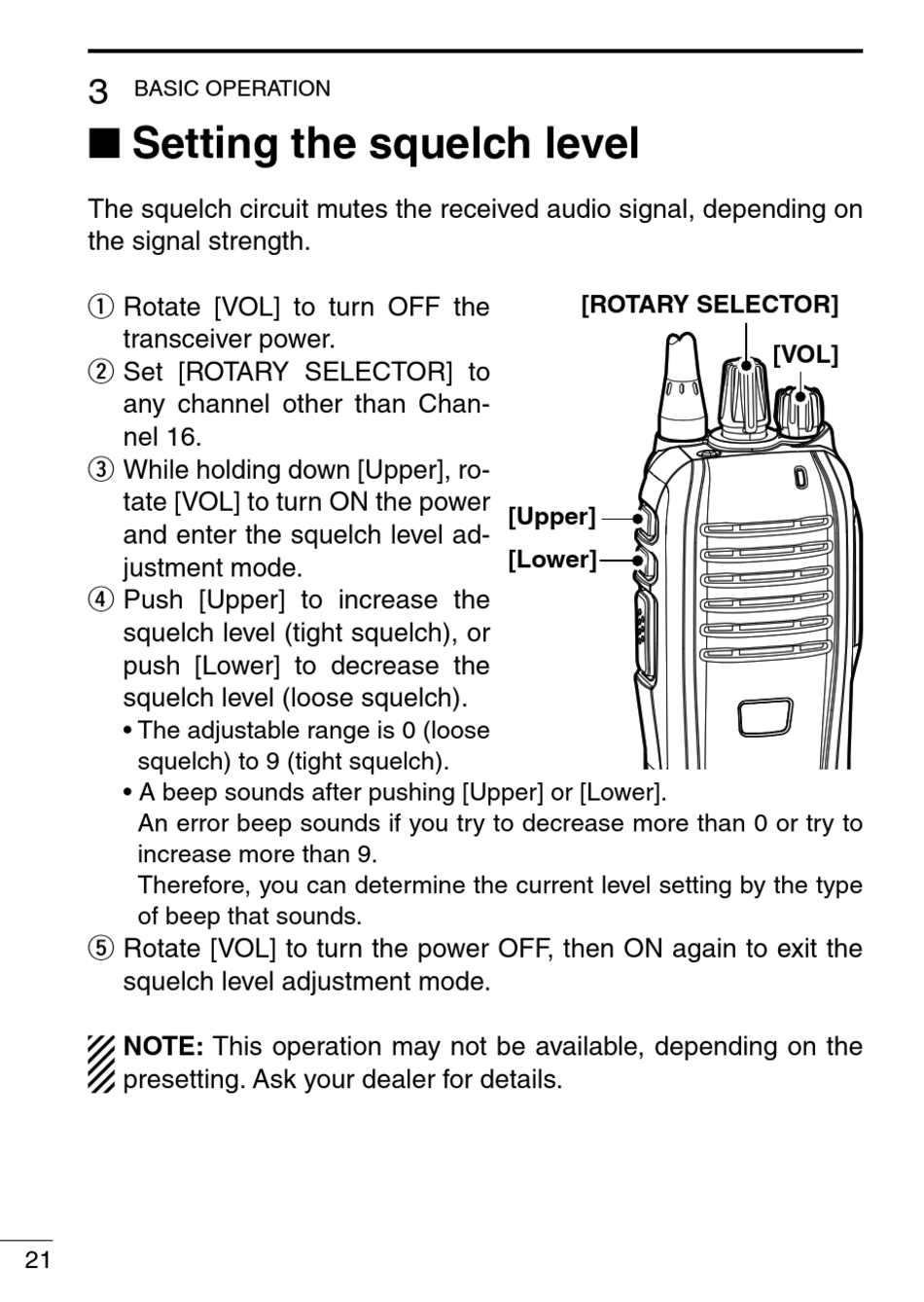 3 BASIC OPERATION

■ Setting the squelch level

The squelch circuit mutes the received audio signal, depending on the signal strength.

① Rotate [VOL] to turn OFF the transceiver power.
② Set [ROTARY SELECTOR] to any channel other than Channel 16.
③ While holding down [Upper], rotate [VOL] to turn ON the power and enter the squelch level adjustment mode.
④ Push [Upper] to increase the squelch level (tight squelch), or push [Lower] to decrease the squelch level (loose squelch).
• The adjustable range is 0 (loose squelch) to 9 (tight squelch).
• A beep sounds after pushing [Upper] or [Lower].
An error beep sounds if you try to decrease more than 0 or try to increase more than 9.
Therefore, you can determine the current level setting by the type of beep that sounds.
⑤ Rotate [VOL] to turn the power OFF, then ON again to exit the squelch level adjustment mode.

[ROTARY SELECTOR]
[VOL]
[Upper]
[Lower]

NOTE: This operation may not be available, depending on the presetting. Ask your dealer for details.

21