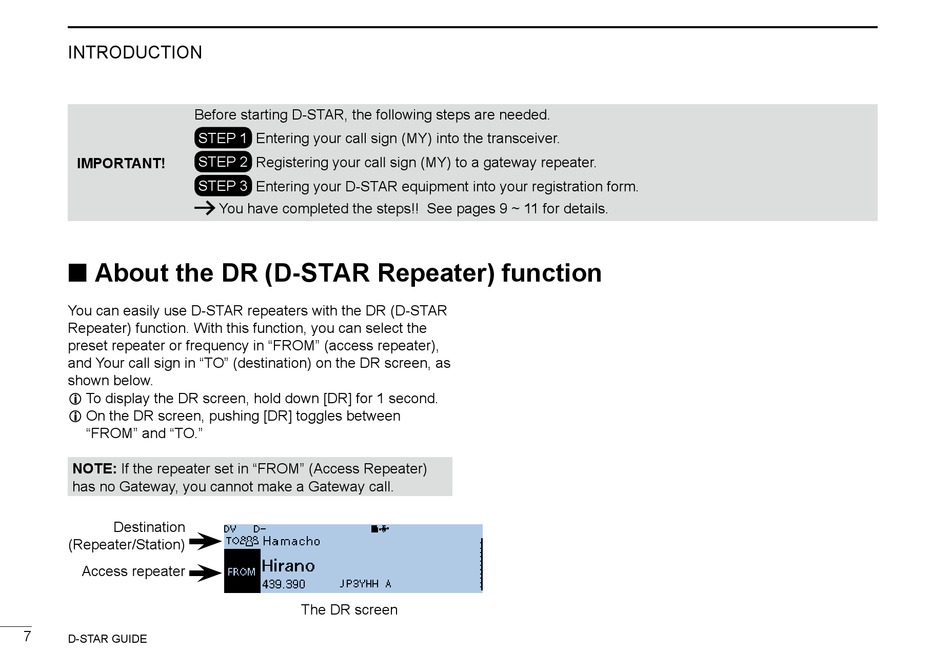 INTRODUCTION

IMPORTANT!

Before starting D-STAR, the following steps are needed.
STEP 1 Entering your call sign (MY) into the transceiver.
STEP 2 Registering your call sign (MY) to a gateway repeater.
STEP 3 Entering your D-STAR equipment into your registration form.
→ You have completed the steps!! See pages 9 ~ 11 for details.

■ About the DR (D-STAR Repeater) function

You can easily use D-STAR repeaters with the DR (D-STAR Repeater) function. With this function, you can select the preset repeater or frequency in “FROM” (access repeater), and Your call sign in “TO” (destination) on the DR screen, as shown below.
ⓘ To display the DR screen, hold down [DR] for 1 second.
ⓘ On the DR screen, pushing [DR] toggles between “FROM” and “TO.”

NOTE: If the repeater set in “FROM” (Access Repeater) has no Gateway, you cannot make a Gateway call.

Destination (Repeater/Station)
Access repeater

DV D-
TO Hamacho
FROM Hirano
439.390 JP3YHH A

The DR screen

7 D-STAR GUIDE