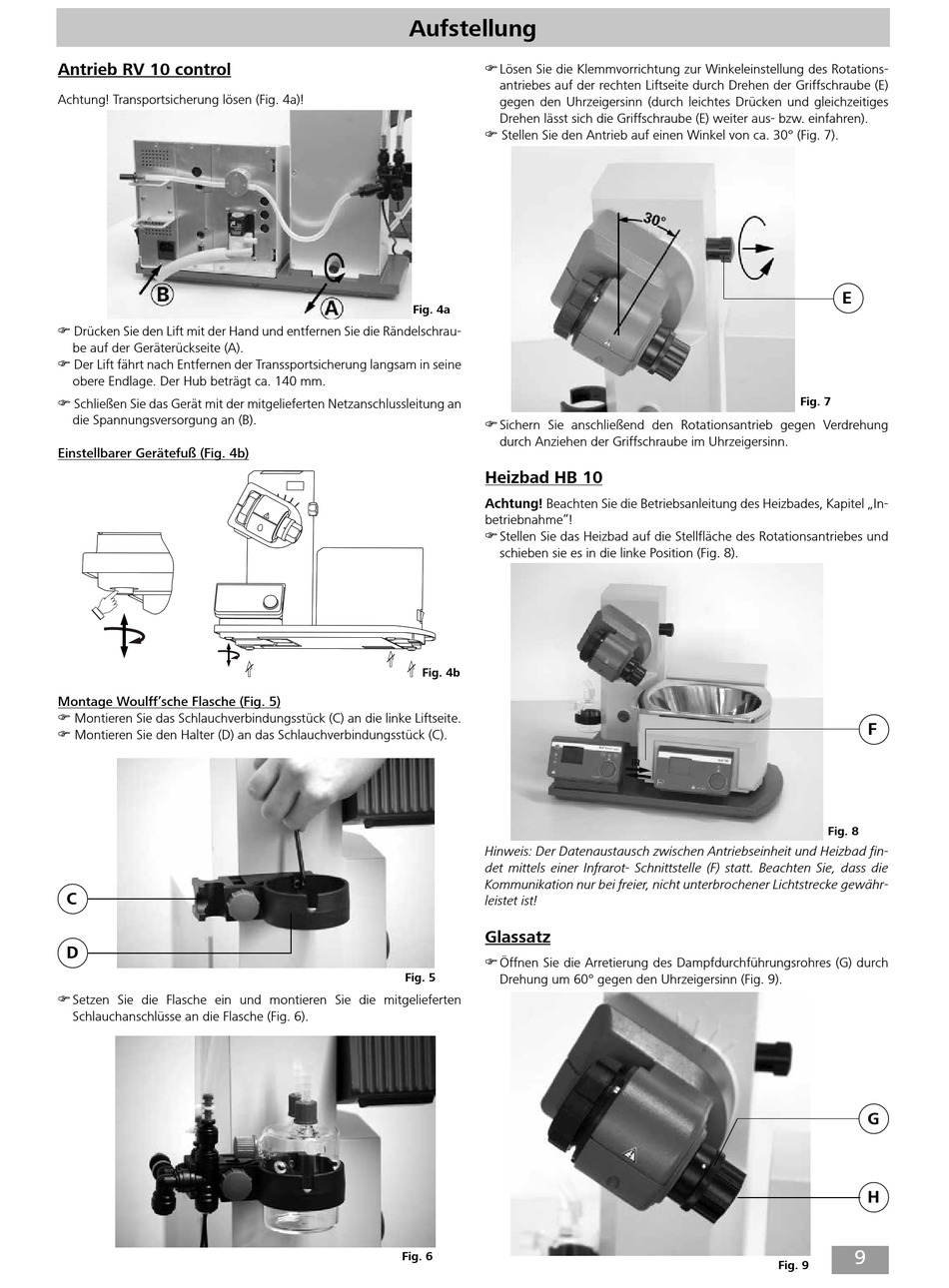 Aufstellung

Antrieb RV 10 control

Achtung! Transportsicherung lösen (Fig. 4a)!

B

A

Fig. 4a

☞ Drücken Sie den Lift mit der Hand und entfernen Sie die Rändelschraube auf der Geräterückseite (A).
☞ Der Lift fährt nach Entfernen der Transsportsicherung langsam in seine obere Endlage. Der Hub beträgt ca. 140 mm.
☞ Schließen Sie das Gerät mit der mitgelieferten Netzanschlussleitung an die Spannungsversorgung an (B).

Einstellbarer Gerätefuß (Fig. 4b)

Fig. 4b

Montage Woulff'sche Flasche (Fig. 5)
☞ Montieren Sie das Schlauchverbindungsstück (C) an die linke Liftseite.
☞ Montieren Sie den Halter (D) an das Schlauchverbindungsstück (C).

C

D

Fig. 5

☞ Setzen Sie die Flasche ein und montieren Sie die mitgelieferten Schlauchanschlüsse an die Flasche (Fig. 6).

Fig. 6

☞ Lösen Sie die Klemmvorrichtung zur Winkeleinstellung des Rotationsantriebes auf der rechten Liftseite durch Drehen der Griffschraube (E) gegen den Uhrzeigersinn (durch leichtes Drücken und gleichzeitiges Drehen lässt sich die Griffschraube (E) weiter aus- bzw. einfahren).
☞ Stellen Sie den Antrieb auf einen Winkel von ca. 30° (Fig. 7).

30°

E

Fig. 7

☞ Sichern Sie anschließend den Rotationsantrieb gegen Verdrehung durch Anziehen der Griffschraube im Uhrzeigersinn.

Heizbad HB 10

Achtung! Beachten Sie die Betriebsanleitung des Heizbades, Kapitel „Inbetriebnahme"!
☞ Stellen Sie das Heizbad auf die Stellfläche des Rotationsantriebes und schieben sie es in die linke Position (Fig. 8).

F

Fig. 8

Hinweis: Der Datenaustausch zwischen Antriebseinheit und Heizbad findet mittels einer Infrarot- Schnittstelle (F) statt. Beachten Sie, dass die Kommunikation nur bei freier, nicht unterbrochener Lichtstrecke gewährleistet ist!

Glassatz

☞ Öffnen Sie die Arretierung des Dampfdurchführungsrohres (G) durch Drehung um 60° gegen den Uhrzeigersinn (Fig. 9).

G

H

Fig. 9

9