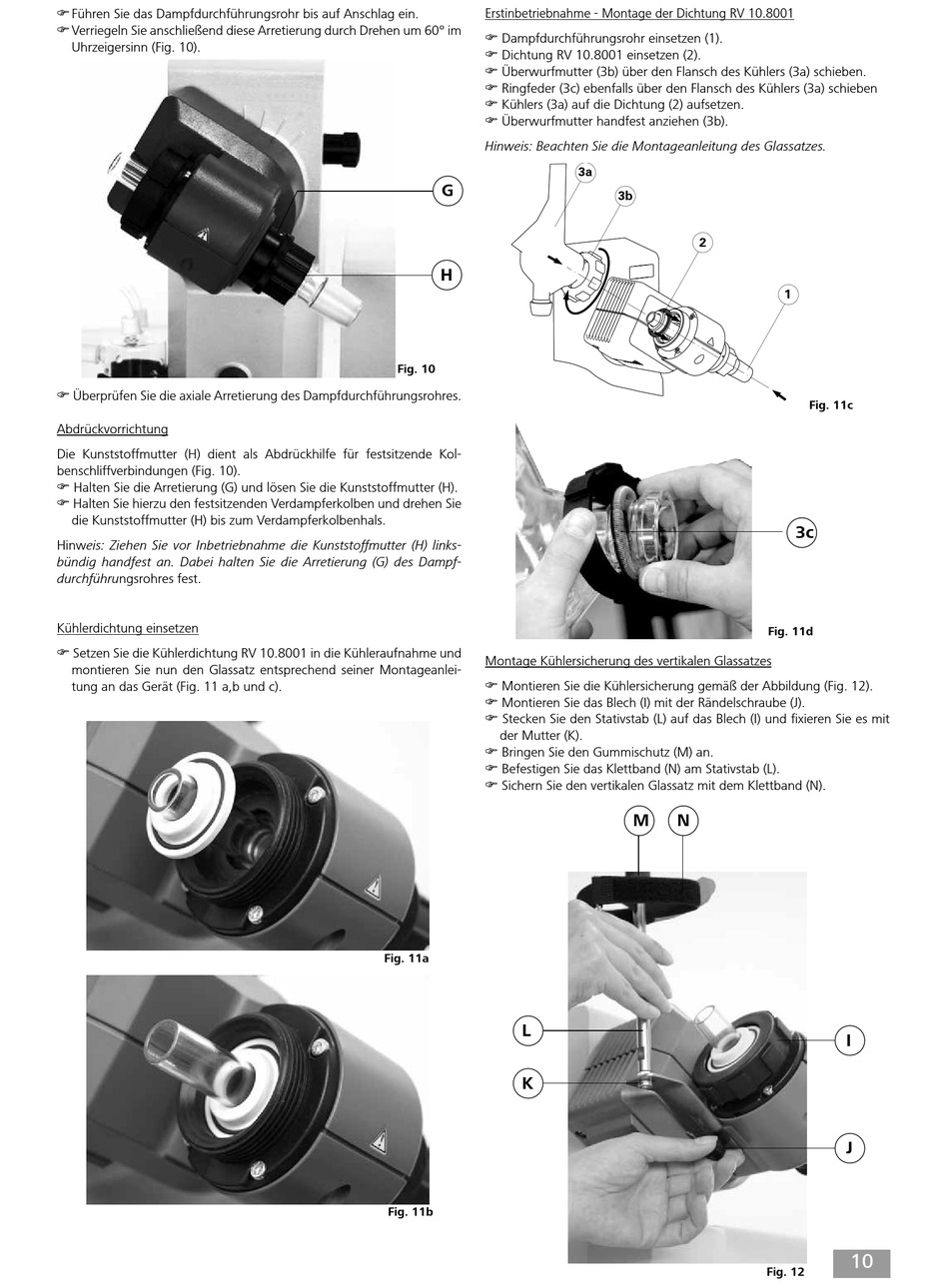 ☞ Führen Sie das Dampfdurchführungsrohr bis auf Anschlag ein.
☞ Verriegeln Sie anschließend diese Arretierung durch Drehen um 60° im Uhrzeigersinn (Fig. 10).

G

H

Fig. 10

☞ Überprüfen Sie die axiale Arretierung des Dampfdurchführungsrohres.

Abdrückvorrichtung

Die Kunststoffmutter (H) dient als Abdrückhilfe für festsitzende Kolbenschliffverbindungen (Fig. 10).
☞ Halten Sie die Arretierung (G) und lösen Sie die Kunststoffmutter (H).
☞ Halten Sie hierzu den festsitzenden Verdampferkolben und drehen Sie die Kunststoffmutter (H) bis zum Verdampferkolbenhals.

Hinweis: Ziehen Sie vor Inbetriebnahme die Kunststoffmutter (H) linksbündig handfest an. Dabei halten Sie die Arretierung (G) des Dampfdurchführungsrohres fest.

Kühlerdichtung einsetzen

☞ Setzen Sie die Kühlerdichtung RV 10.8001 in die Kühleraufnahme und montieren Sie nun den Glassatz entsprechend seiner Montageanleitung an das Gerät (Fig. 11 a,b und c).

Fig. 11a

Fig. 11b

Erstinbetriebnahme - Montage der Dichtung RV 10.8001

☞ Dampfdurchführungsrohr einsetzen (1).
☞ Dichtung RV 10.8001 einsetzen (2).
☞ Überwurfmutter (3b) über den Flansch des Kühlers (3a) schieben.
☞ Ringfeder (3c) ebenfalls über den Flansch des Kühlers (3a) schieben
☞ Kühlers (3a) auf die Dichtung (2) aufsetzen.
☞ Überwurfmutter handfest anziehen (3b).

Hinweis: Beachten Sie die Montageanleitung des Glassatzes.

3a
3b
2
1

Fig. 11c

3c

Fig. 11d

Montage Kühlersicherung des vertikalen Glassatzes

☞ Montieren Sie die Kühlersicherung gemäß der Abbildung (Fig. 12).
☞ Montieren Sie das Blech (I) mit der Rändelschraube (J).
☞ Stecken Sie den Stativstab (L) auf das Blech (I) und fixieren Sie es mit der Mutter (K).
☞ Bringen Sie den Gummischutz (M) an.
☞ Befestigen Sie das Klettband (N) am Stativstab (L).
☞ Sichern Sie den vertikalen Glassatz mit dem Klettband (N).

M
N
L
I
K
J

Fig. 12

10