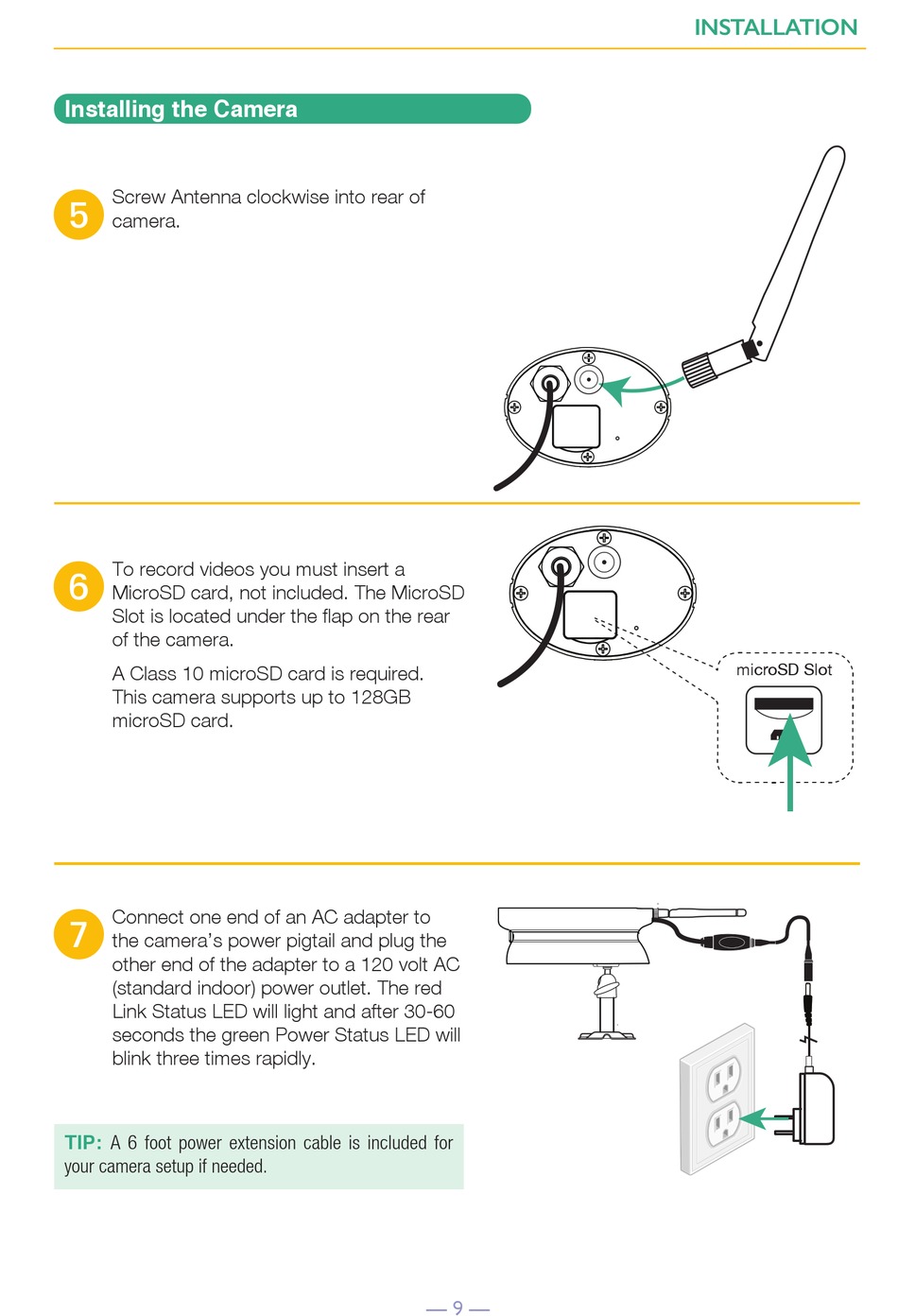 INSTALLATION

Installing the Camera

5 Screw Antenna clockwise into rear of camera.

6 To record videos you must insert a MicroSD card, not included. The MicroSD Slot is located under the flap on the rear of the camera.

A Class 10 microSD card is required. This camera supports up to 128GB microSD card.

microSD Slot

7 Connect one end of an AC adapter to the camera's power pigtail and plug the other end of the adapter to a 120 volt AC (standard indoor) power outlet. The red Link Status LED will light and after 30-60 seconds the green Power Status LED will blink three times rapidly.

TIP: A 6 foot power extension cable is included for your camera setup if needed.

— 9 —