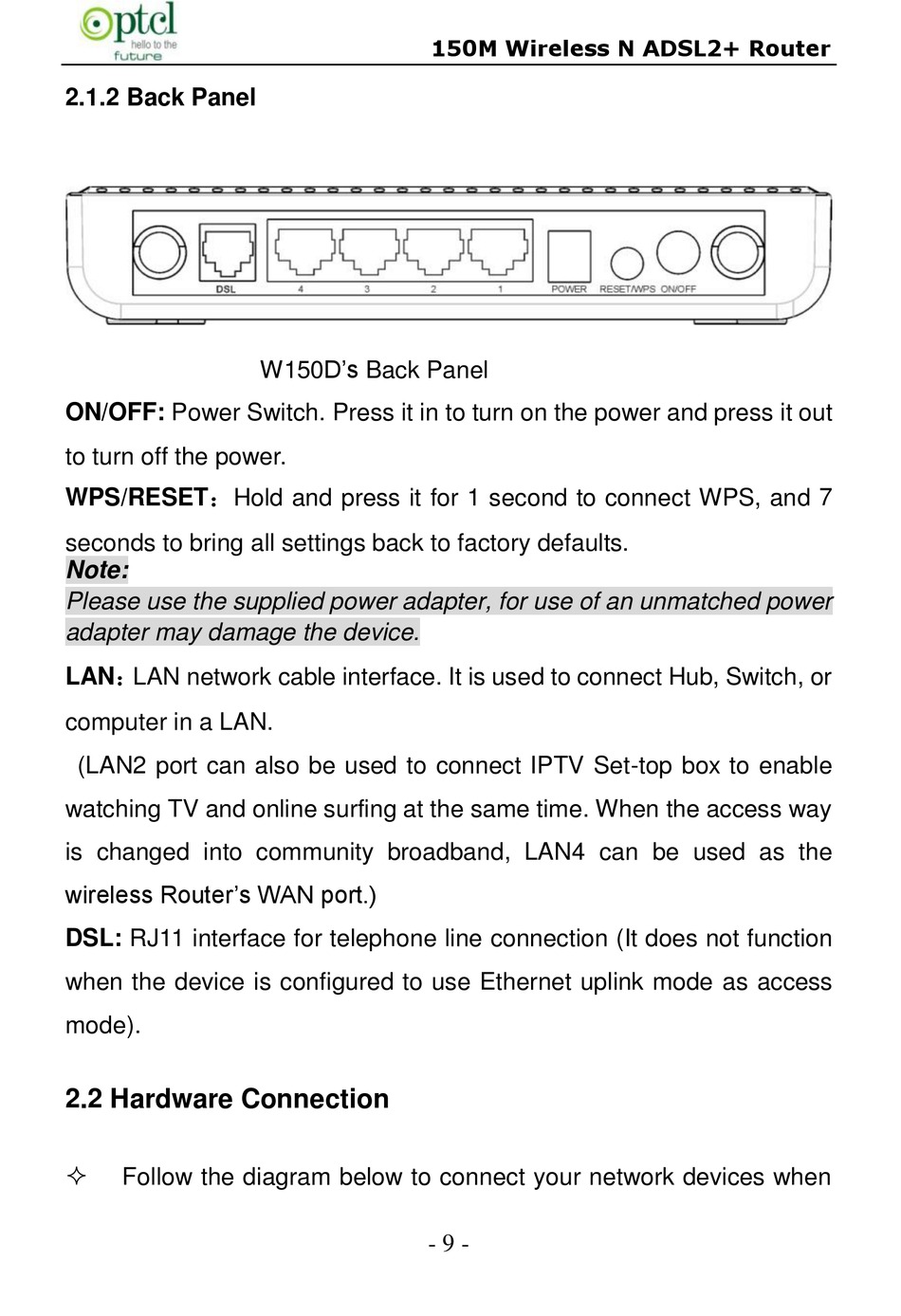 ptcl
hello to the future

150M Wireless N ADSL2+ Router

2.1.2 Back Panel

DSL 4 3 2 1 POWER RESET/WPS ON/OFF

W150D's Back Panel

ON/OFF: Power Switch. Press it in to turn on the power and press it out to turn off the power.

WPS/RESET：Hold and press it for 1 second to connect WPS, and 7 seconds to bring all settings back to factory defaults.

Note:
Please use the supplied power adapter, for use of an unmatched power adapter may damage the device.

LAN：LAN network cable interface. It is used to connect Hub, Switch, or computer in a LAN.

(LAN2 port can also be used to connect IPTV Set-top box to enable watching TV and online surfing at the same time. When the access way is changed into community broadband, LAN4 can be used as the wireless Router's WAN port.)

DSL: RJ11 interface for telephone line connection (It does not function when the device is configured to use Ethernet uplink mode as access mode).

2.2 Hardware Connection

✧ Follow the diagram below to connect your network devices when

- 9 -