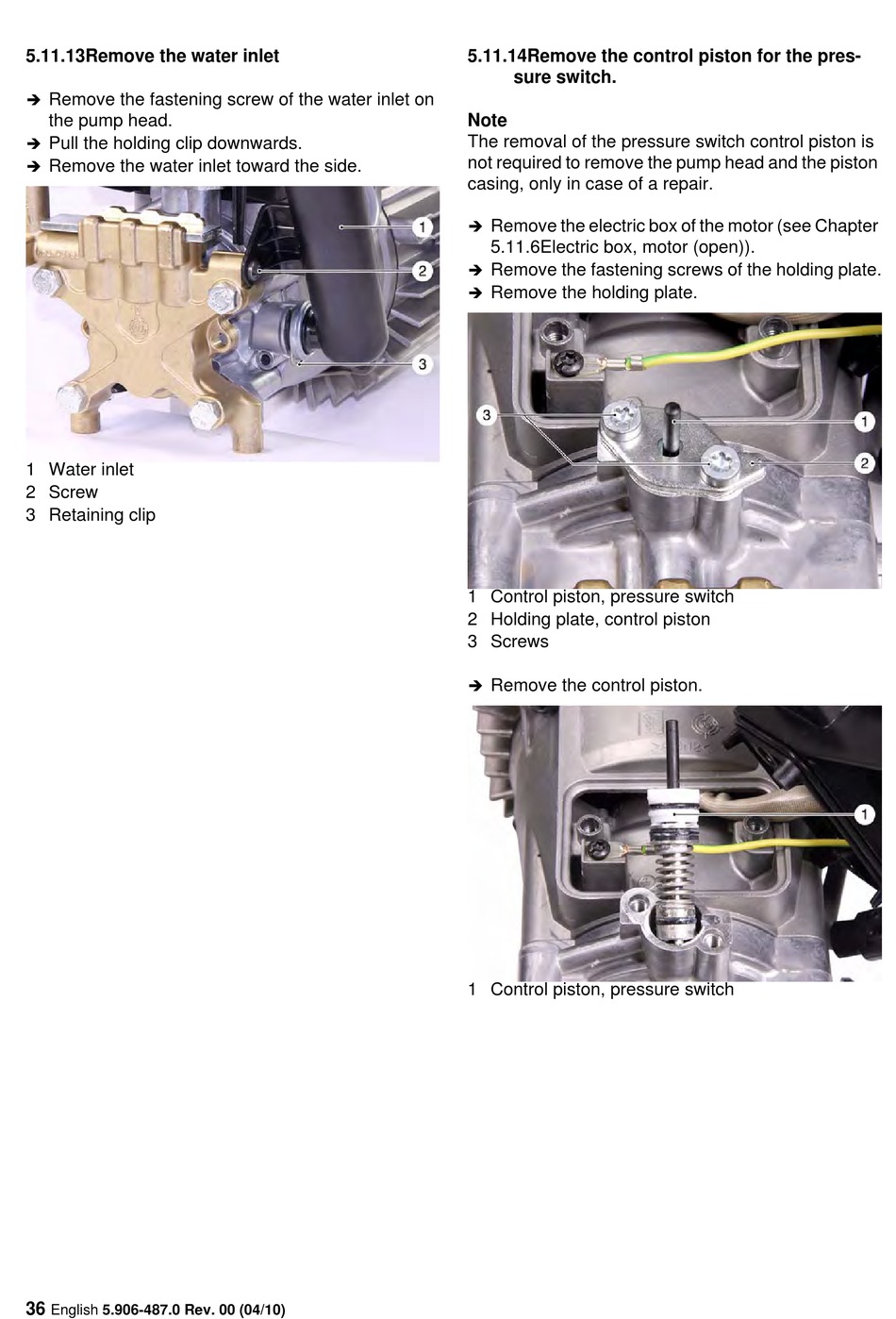 5.11.13Remove the water inlet

➔ Remove the fastening screw of the water inlet on the pump head.
➔ Pull the holding clip downwards.
➔ Remove the water inlet toward the side.

1
2
3

1 Water inlet
2 Screw
3 Retaining clip

5.11.14Remove the control piston for the pressure switch.

Note
The removal of the pressure switch control piston is not required to remove the pump head and the piston casing, only in case of a repair.

➔ Remove the electric box of the motor (see Chapter 5.11.6Electric box, motor (open)).
➔ Remove the fastening screws of the holding plate.
➔ Remove the holding plate.

3
1
2

1 Control piston, pressure switch
2 Holding plate, control piston
3 Screws

➔ Remove the control piston.

1

1 Control piston, pressure switch

36 English 5.906-487.0 Rev. 00 (04/10)