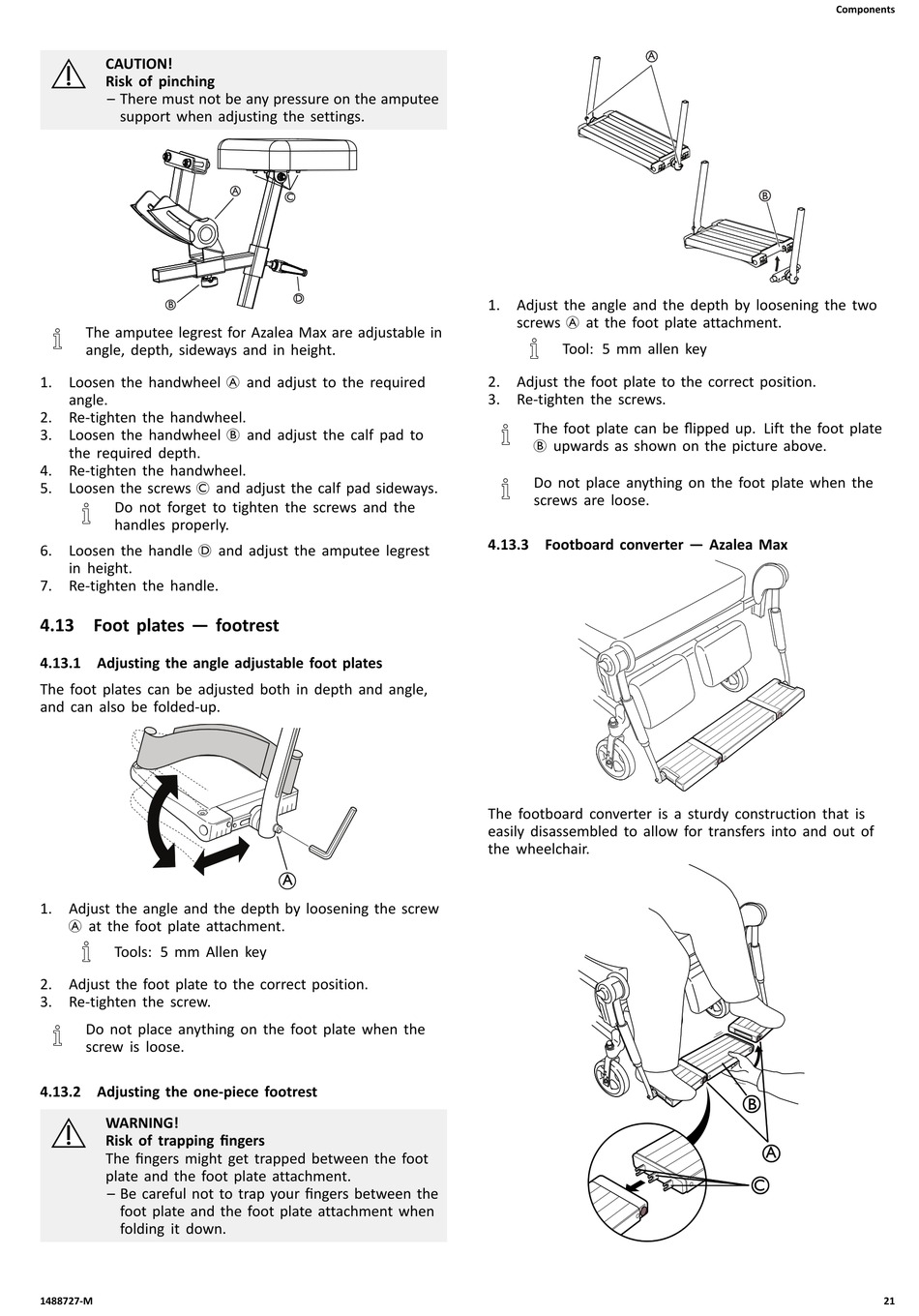 Components

CAUTION!
Risk of pinching
– There must not be any pressure on the amputee support when adjusting the settings.

A
C
B
D

The amputee legrest for Azalea Max are adjustable in angle, depth, sideways and in height.

1. Loosen the handwheel Ⓐ and adjust to the required angle.
2. Re-tighten the handwheel.
3. Loosen the handwheel Ⓑ and adjust the calf pad to the required depth.
4. Re-tighten the handwheel.
5. Loosen the screws Ⓒ and adjust the calf pad sideways.
Do not forget to tighten the screws and the handles properly.
6. Loosen the handle Ⓓ and adjust the amputee legrest in height.
7. Re-tighten the handle.

4.13 Foot plates — footrest

4.13.1 Adjusting the angle adjustable foot plates

The foot plates can be adjusted both in depth and angle, and can also be folded-up.

A

1. Adjust the angle and the depth by loosening the screw Ⓐ at the foot plate attachment.
Tools: 5 mm Allen key
2. Adjust the foot plate to the correct position.
3. Re-tighten the screw.

Do not place anything on the foot plate when the screw is loose.

4.13.2 Adjusting the one-piece footrest

WARNING!
Risk of trapping fingers
The fingers might get trapped between the foot plate and the foot plate attachment.
– Be careful not to trap your fingers between the foot plate and the foot plate attachment when folding it down.

A
B

1. Adjust the angle and the depth by loosening the two screws Ⓐ at the foot plate attachment.
Tool: 5 mm allen key
2. Adjust the foot plate to the correct position.
3. Re-tighten the screws.

The foot plate can be flipped up. Lift the foot plate Ⓑ upwards as shown on the picture above.

Do not place anything on the foot plate when the screws are loose.

4.13.3 Footboard converter — Azalea Max

The footboard converter is a sturdy construction that is easily disassembled to allow for transfers into and out of the wheelchair.

B
A
C

1488727-M

21