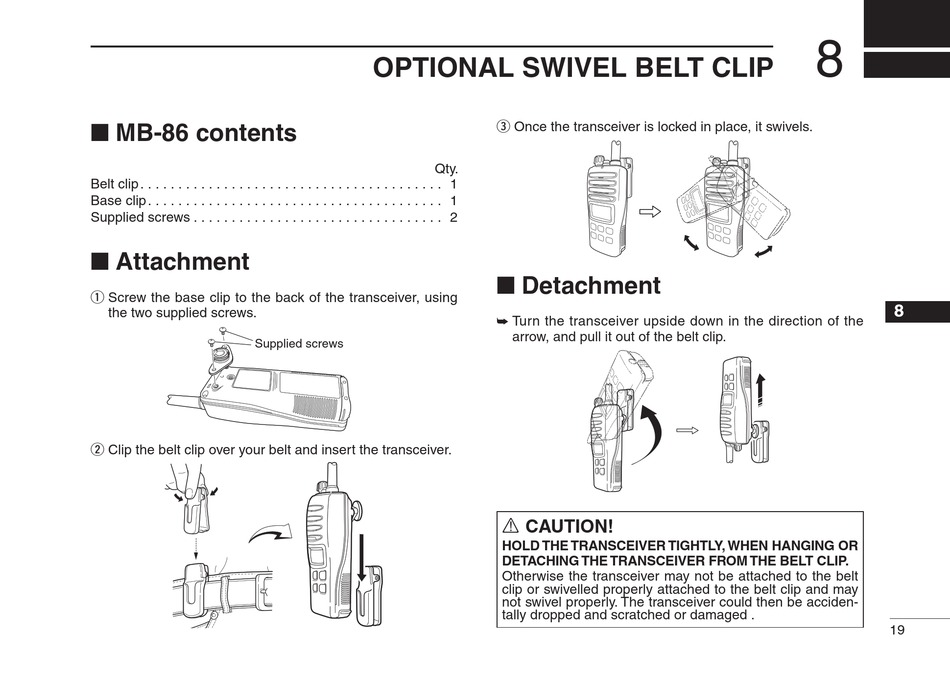 OPTIONAL SWIVEL BELT CLIP 8

■ MB-86 contents

Qty.
Belt clip . . . . . . . . . . . . . . . . . . . . . . . . . . . . . . . . . . . . . . . 1
Base clip . . . . . . . . . . . . . . . . . . . . . . . . . . . . . . . . . . . . . . 1
Supplied screws . . . . . . . . . . . . . . . . . . . . . . . . . . . . . . . . 2

■ Attachment

① Screw the base clip to the back of the transceiver, using the two supplied screws.

Supplied screws

② Clip the belt clip over your belt and insert the transceiver.

③ Once the transceiver is locked in place, it swivels.

■ Detachment

➥ Turn the transceiver upside down in the direction of the arrow, and pull it out of the belt clip.

⚠ CAUTION!
HOLD THE TRANSCEIVER TIGHTLY, WHEN HANGING OR DETACHING THE TRANSCEIVER FROM THE BELT CLIP.
Otherwise the transceiver may not be attached to the belt clip or swivelled properly attached to the belt clip and may not swivel properly. The transceiver could then be accidentally dropped and scratched or damaged .

8

19