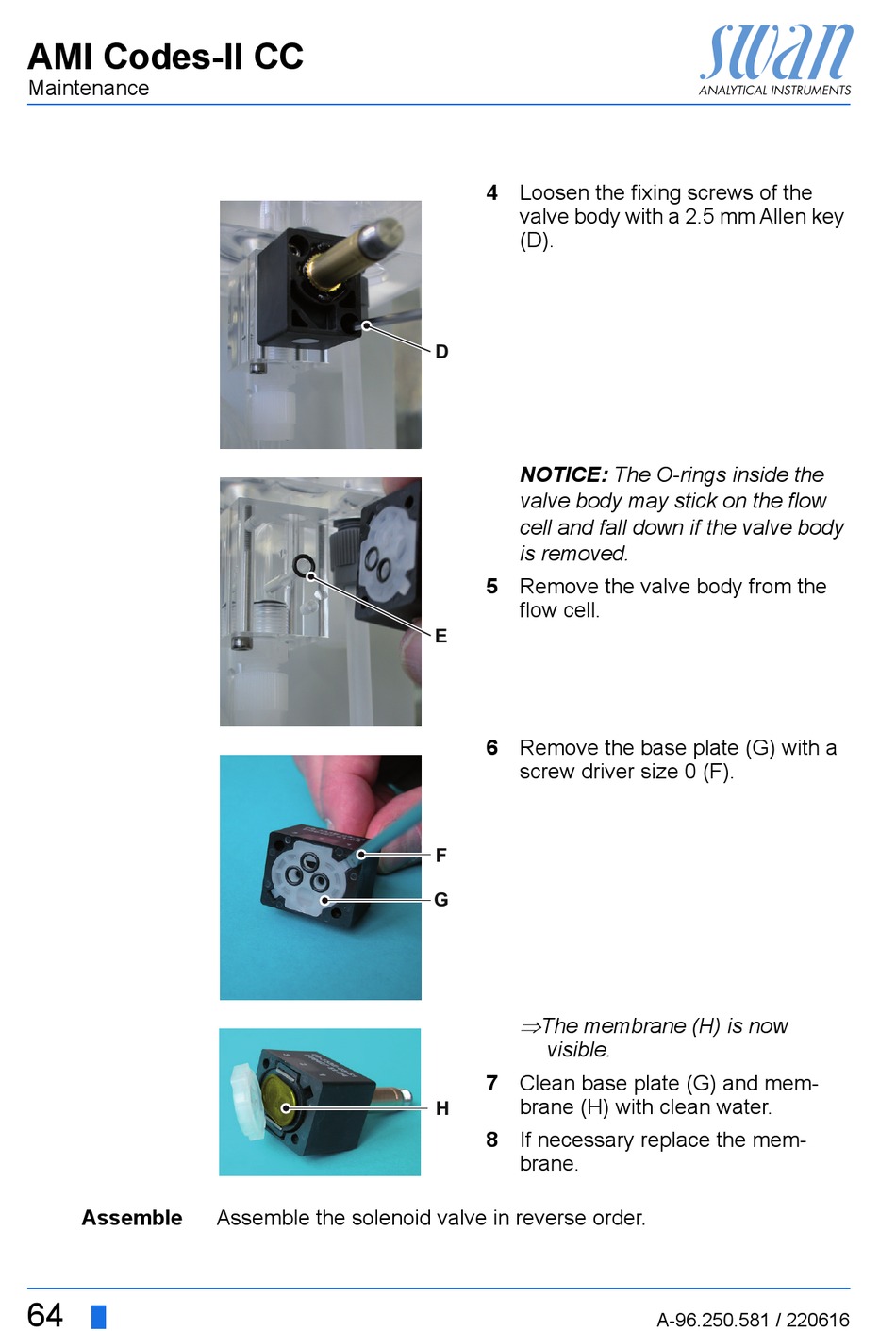 AMI Codes-II CC
Maintenance

swan
ANALYTICAL INSTRUMENTS

D

4 Loosen the fixing screws of the valve body with a 2.5 mm Allen key (D).

E

NOTICE: The O-rings inside the valve body may stick on the flow cell and fall down if the valve body is removed.

5 Remove the valve body from the flow cell.

F

G

6 Remove the base plate (G) with a screw driver size 0 (F).

H

⇒The membrane (H) is now visible.

7 Clean base plate (G) and membrane (H) with clean water.

8 If necessary replace the membrane.

Assemble Assemble the solenoid valve in reverse order.

64

A-96.250.581 / 220616