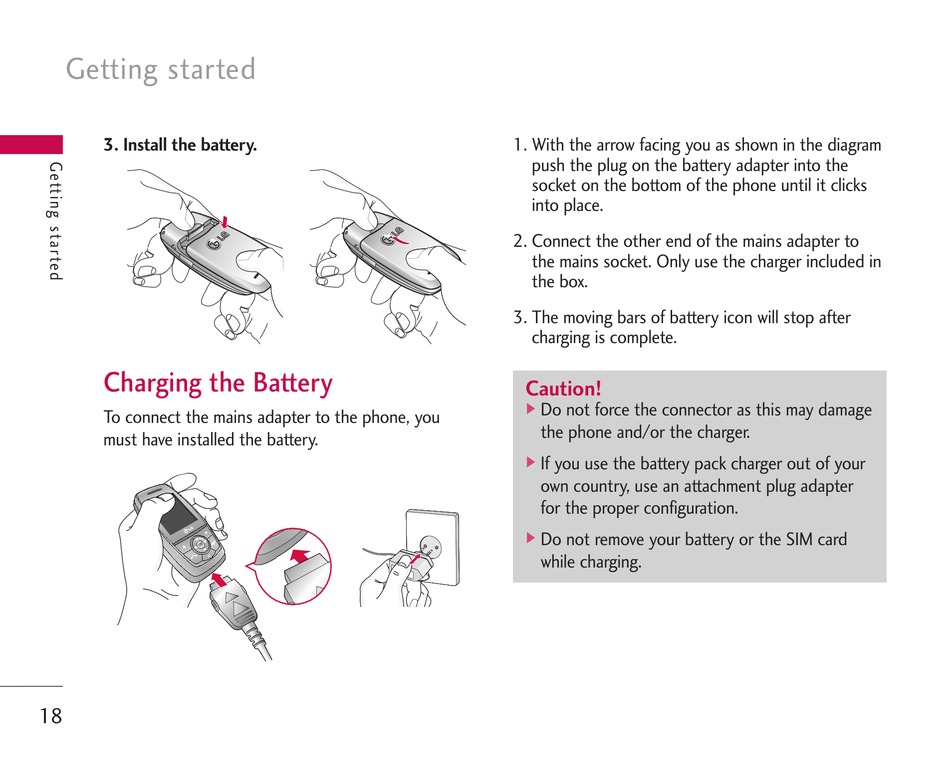 Getting started

Getting started

3. Install the battery.

Charging the Battery

To connect the mains adapter to the phone, you must have installed the battery.

1. With the arrow facing you as shown in the diagram push the plug on the battery adapter into the socket on the bottom of the phone until it clicks into place.

2. Connect the other end of the mains adapter to the mains socket. Only use the charger included in the box.

3. The moving bars of battery icon will stop after charging is complete.

Caution!

▶ Do not force the connector as this may damage the phone and/or the charger.

▶ If you use the battery pack charger out of your own country, use an attachment plug adapter for the proper configuration.

▶ Do not remove your battery or the SIM card while charging.

18