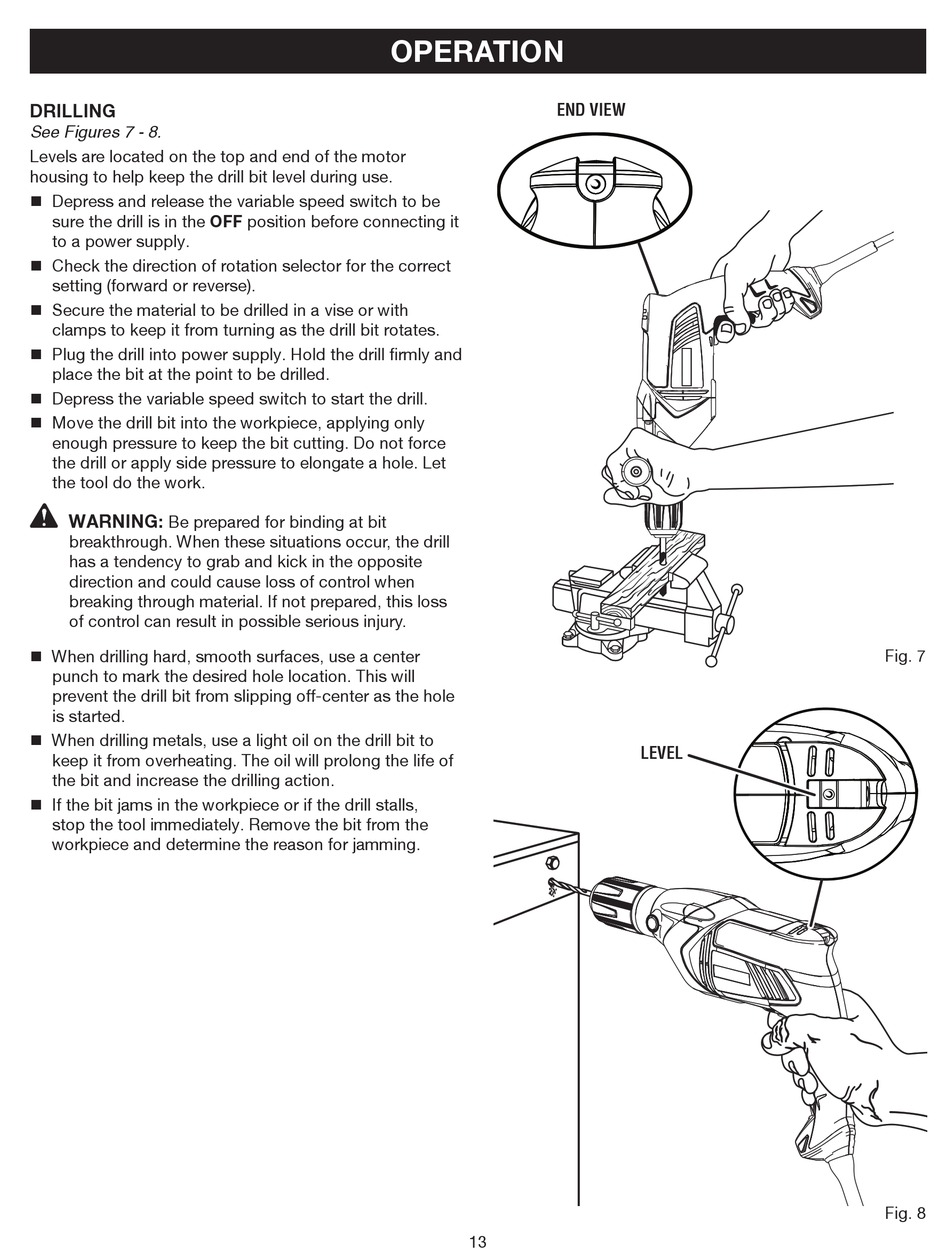 OPERATION

DRILLING
See Figures 7 - 8.

Levels are located on the top and end of the motor housing to help keep the drill bit level during use.

■ Depress and release the variable speed switch to be sure the drill is in the OFF position before connecting it to a power supply.

■ Check the direction of rotation selector for the correct setting (forward or reverse).

■ Secure the material to be drilled in a vise or with clamps to keep it from turning as the drill bit rotates.

■ Plug the drill into power supply. Hold the drill firmly and place the bit at the point to be drilled.

■ Depress the variable speed switch to start the drill.

■ Move the drill bit into the workpiece, applying only enough pressure to keep the bit cutting. Do not force the drill or apply side pressure to elongate a hole. Let the tool do the work.

WARNING: Be prepared for binding at bit breakthrough. When these situations occur, the drill has a tendency to grab and kick in the opposite direction and could cause loss of control when breaking through material. If not prepared, this loss of control can result in possible serious injury.

■ When drilling hard, smooth surfaces, use a center punch to mark the desired hole location. This will prevent the drill bit from slipping off-center as the hole is started.

■ When drilling metals, use a light oil on the drill bit to keep it from overheating. The oil will prolong the life of the bit and increase the drilling action.

■ If the bit jams in the workpiece or if the drill stalls, stop the tool immediately. Remove the bit from the workpiece and determine the reason for jamming.

END VIEW

Fig. 7

LEVEL

Fig. 8

13