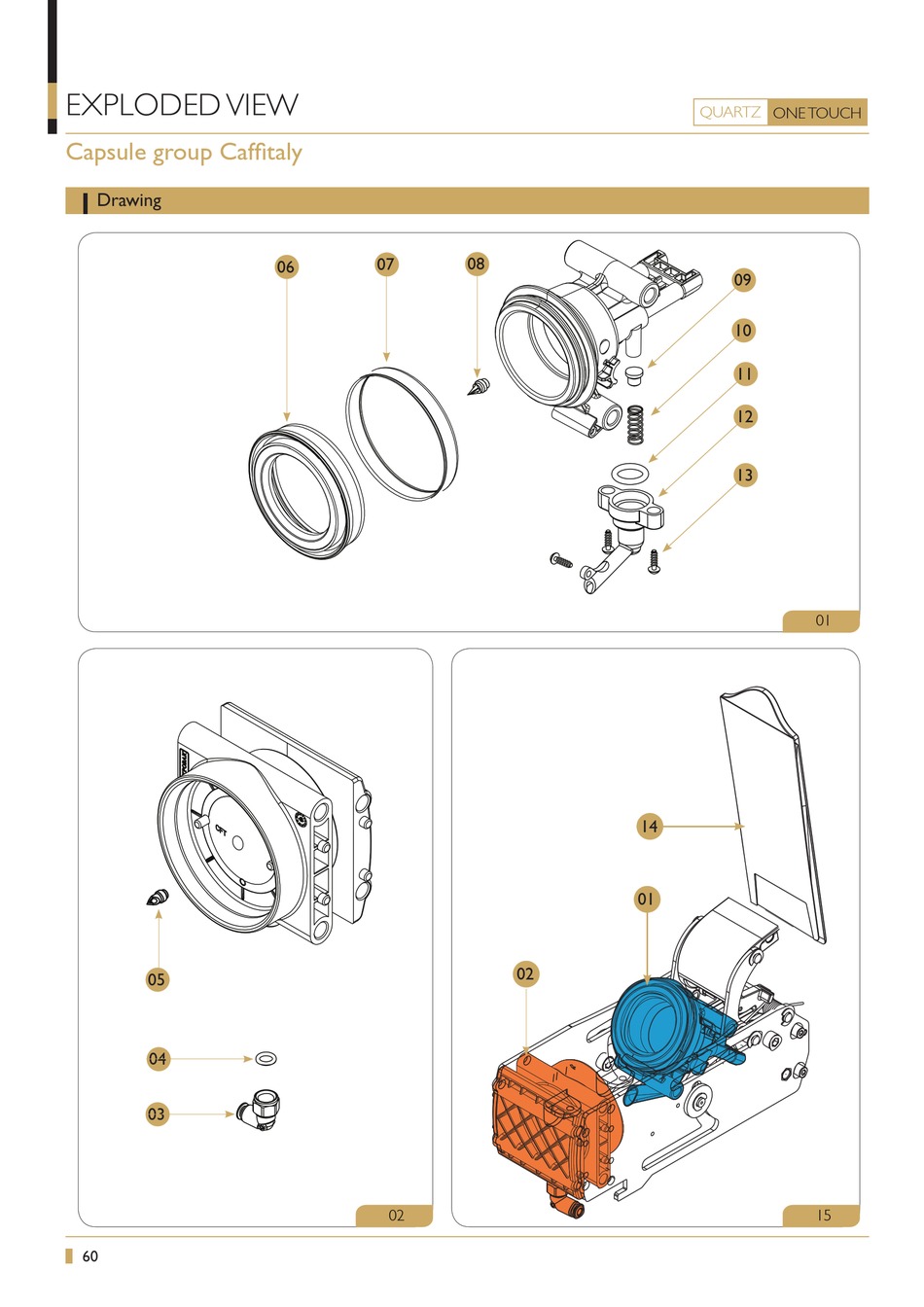 EXPLODED VIEW

QUARTZ ONE TOUCH

Capsule group Caffitaly

Drawing

06
07
08
09
10
11
12
13

01

CFT

05
04
03

02

14
01
02

15

60