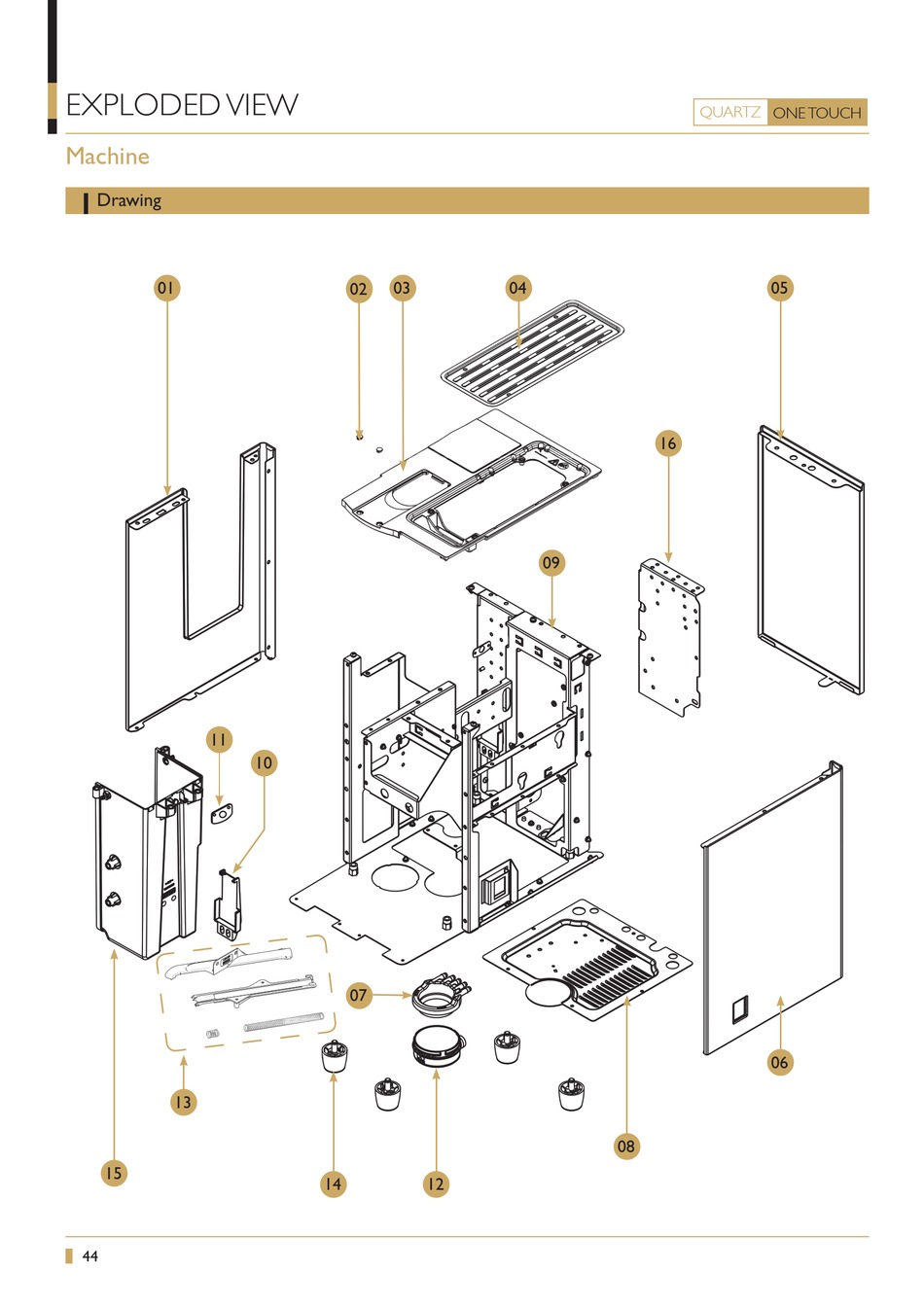 EXPLODED VIEW

QUARTZ ONE TOUCH

Machine

Drawing

01 02 03 04 05

16

09

11

10

07

06

13

08

15 14 12

44