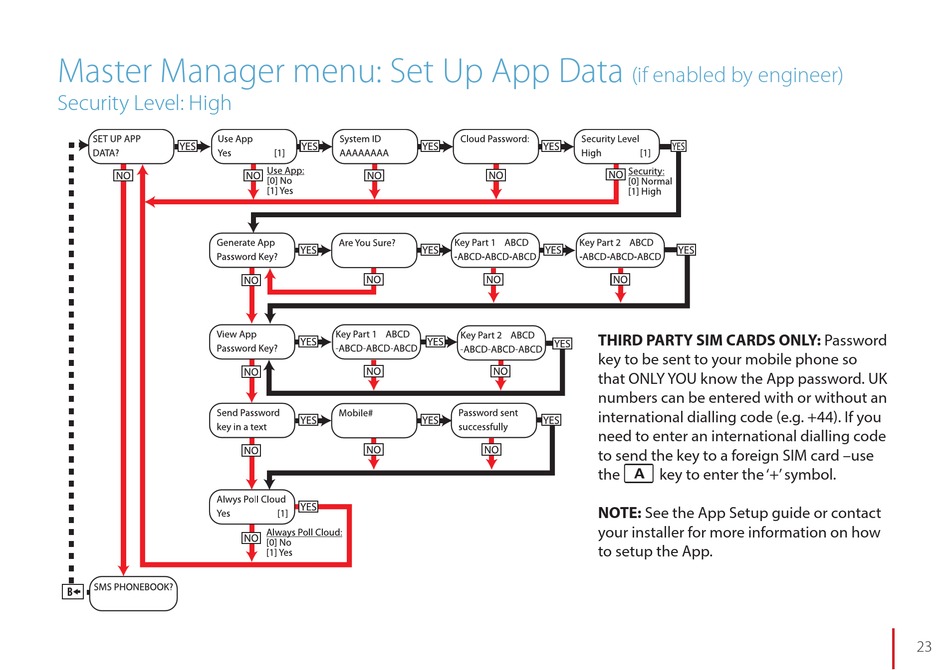 Master Manager menu: Set Up App Data (if enabled by engineer)
Security Level: High

SET UP APP DATA?
YES
NO
Use App
Yes [1]
YES
NO
Use App:
[0] No
[1] Yes
System ID
AAAAAAAA
YES
NO
Cloud Password:
YES
NO
Security Level
High [1]
YES
NO
Security:
[0] Normal
[1] High

Generate App Password Key?
YES
NO
Are You Sure?
YES
NO
Key Part 1 ABCD -ABCD-ABCD-ABCD
YES
NO
Key Part 2 ABCD -ABCD-ABCD-ABCD
YES
NO

View App Password Key?
YES
NO
Key Part 1 ABCD -ABCD-ABCD-ABCD
YES
NO
Key Part 2 ABCD -ABCD-ABCD-ABCD
YES
NO

Send Password key in a text
YES
NO
Mobile#
YES
NO
Password sent successfully
YES
NO

Alwys Poll Cloud
Yes [1]
YES
NO
Always Poll Cloud:
[0] No
[1] Yes

B
SMS PHONEBOOK?

THIRD PARTY SIM CARDS ONLY: Password key to be sent to your mobile phone so that ONLY YOU know the App password. UK numbers can be entered with or without an international dialling code (e.g. +44). If you need to enter an international dialling code to send the key to a foreign SIM card –use the A key to enter the '+' symbol.

NOTE: See the App Setup guide or contact your installer for more information on how to setup the App.

23