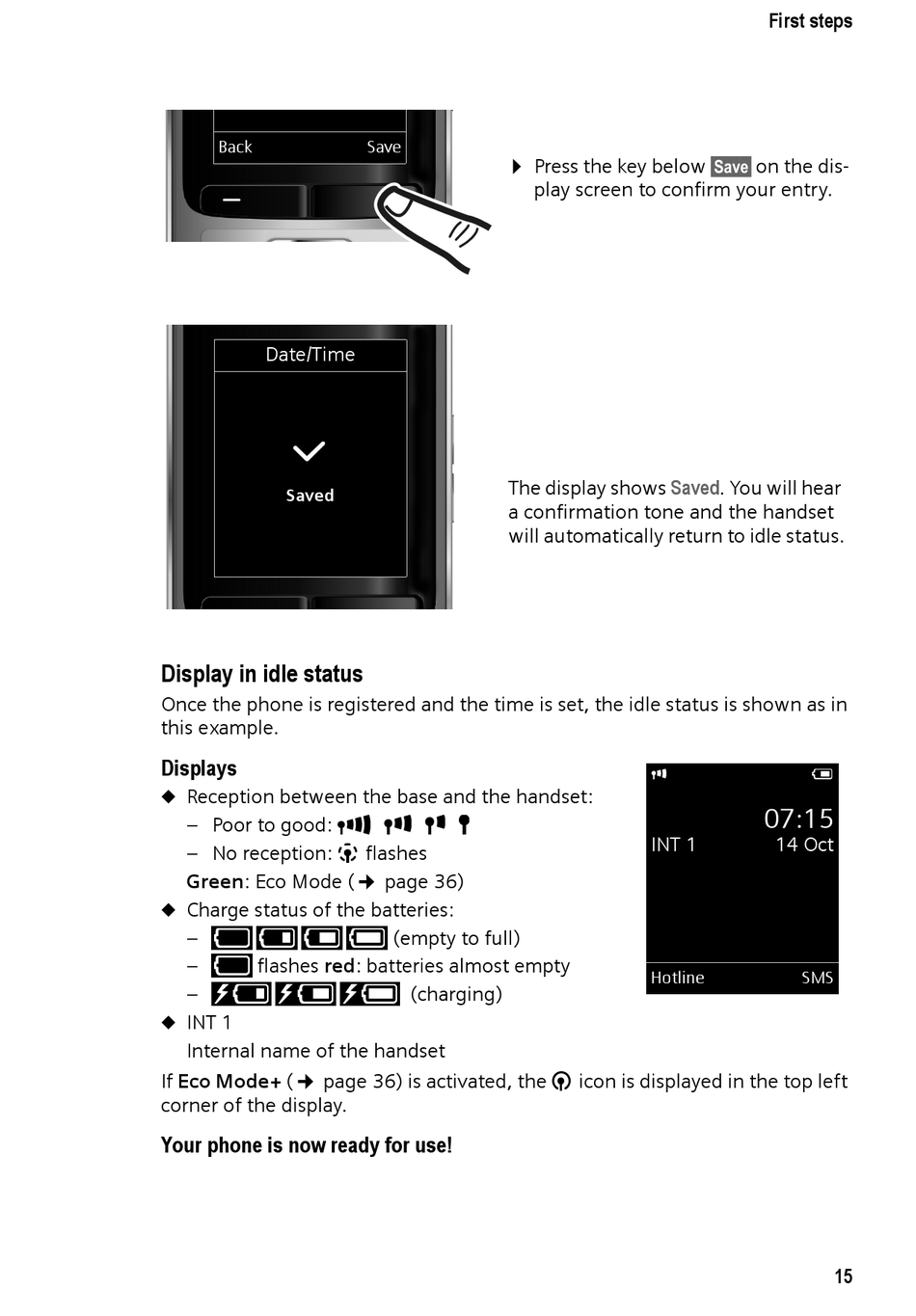 First steps

Back Save

▶ Press the key below Save on the display screen to confirm your entry.

Date/Time

Saved

The display shows Saved. You will hear a confirmation tone and the handset will automatically return to idle status.

Display in idle status

Once the phone is registered and the time is set, the idle status is shown as in this example.

Displays

◆ Reception between the base and the handset:
– Poor to good:
– No reception: flashes
Green: Eco Mode (→ page 36)
◆ Charge status of the batteries:
– (empty to full)
– flashes red: batteries almost empty
– (charging)
◆ INT 1
Internal name of the handset

07:15
INT 1 14 Oct
Hotline SMS

If Eco Mode+ (→ page 36) is activated, the icon is displayed in the top left corner of the display.

Your phone is now ready for use!

15