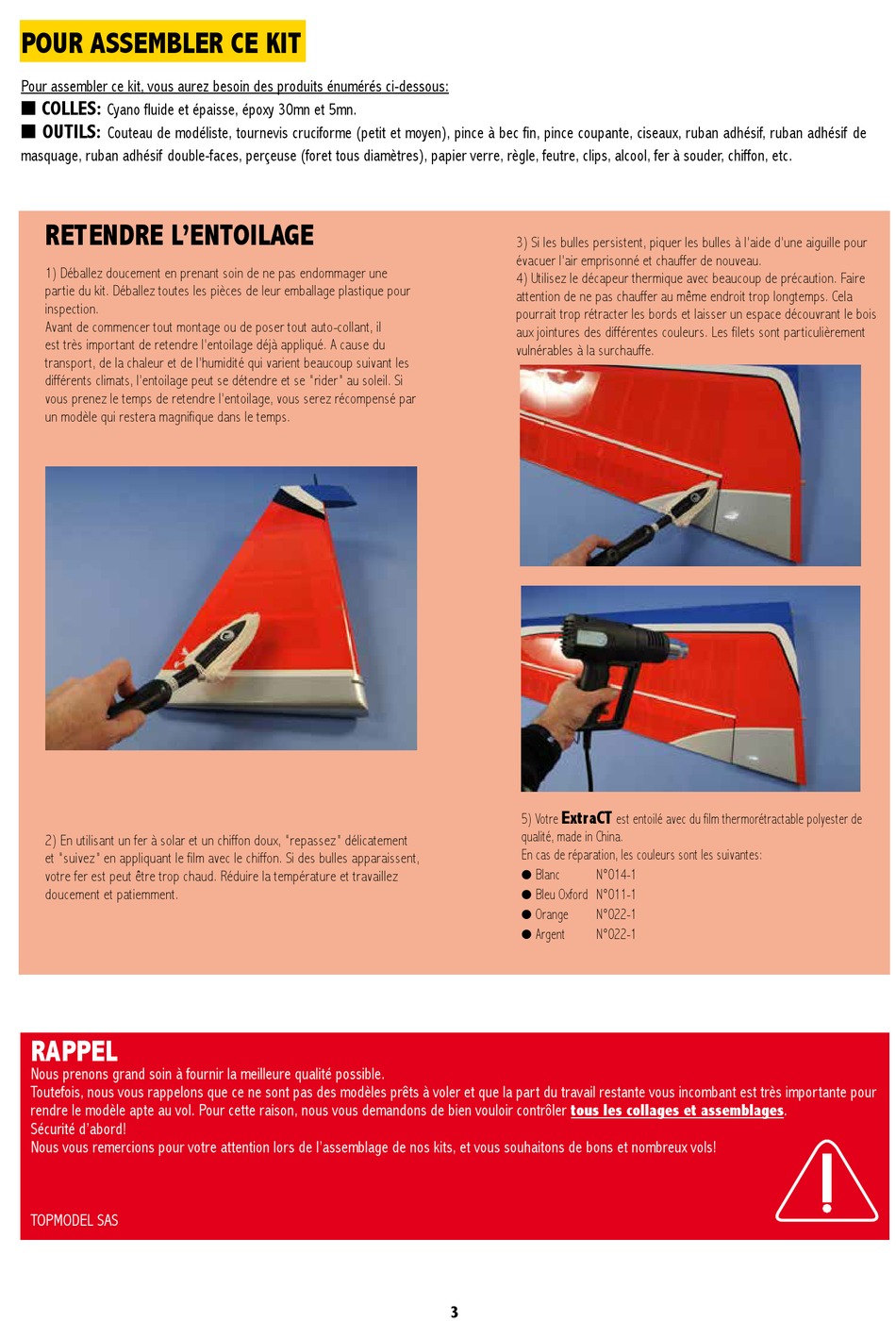 POUR ASSEMBLER CE KIT

Pour assembler ce kit, vous aurez besoin des produits énumérés ci-dessous:
■ COLLES: Cyano fluide et épaisse, époxy 30mn et 5mn.
■ OUTILS: Couteau de modéliste, tournevis cruciforme (petit et moyen), pince à bec fin, pince coupante, ciseaux, ruban adhésif, ruban adhésif de masquage, ruban adhésif double-faces, perçeuse (foret tous diamètres), papier verre, règle, feutre, clips, alcool, fer à souder, chiffon, etc.

RETENDRE L'ENTOILAGE

1) Déballez doucement en prenant soin de ne pas endommager une partie du kit. Déballez toutes les pièces de leur emballage plastique pour inspection.
Avant de commencer tout montage ou de poser tout auto-collant, il est très important de retendre l'entoilage déjà appliqué. A cause du transport, de la chaleur et de l'humidité qui varient beaucoup suivant les différents climats, l'entoilage peut se détendre et se "rider" au soleil. Si vous prenez le temps de retendre l'entoilage, vous serez récompensé par un modèle qui restera magnifique dans le temps.

2) En utilisant un fer à solar et un chiffon doux, "repassez" délicatement et "suivez" en appliquant le film avec le chiffon. Si des bulles apparaissent, votre fer est peut être trop chaud. Réduire la température et travaillez doucement et patiemment.

3) Si les bulles persistent, piquer les bulles à l'aide d'une aiguille pour évacuer l'air emprisonné et chauffer de nouveau.
4) Utilisez le décapeur thermique avec beaucoup de précaution. Faire attention de ne pas chauffer au même endroit trop longtemps. Cela pourrait trop rétracter les bords et laisser un espace découvrant le bois aux jointures des différentes couleurs. Les filets sont particulièrement vulnérables à la surchauffe.

5) Votre ExtraCT est entoilé avec du film thermorétractable polyester de qualité, made in China.
En cas de réparation, les couleurs sont les suivantes:
● Blanc N°014-1
● Bleu Oxford N°011-1
● Orange N°022-1
● Argent N°022-1

RAPPEL
Nous prenons grand soin à fournir la meilleure qualité possible.
Toutefois, nous vous rappelons que ce ne sont pas des modèles prêts à voler et que la part du travail restante vous incombant est très importante pour rendre le modèle apte au vol. Pour cette raison, nous vous demandons de bien vouloir contrôler tous les collages et assemblages.
Sécurité d'abord!
Nous vous remercions pour votre attention lors de l'assemblage de nos kits, et vous souhaitons de bons et nombreux vols!

TOPMODEL SAS

3