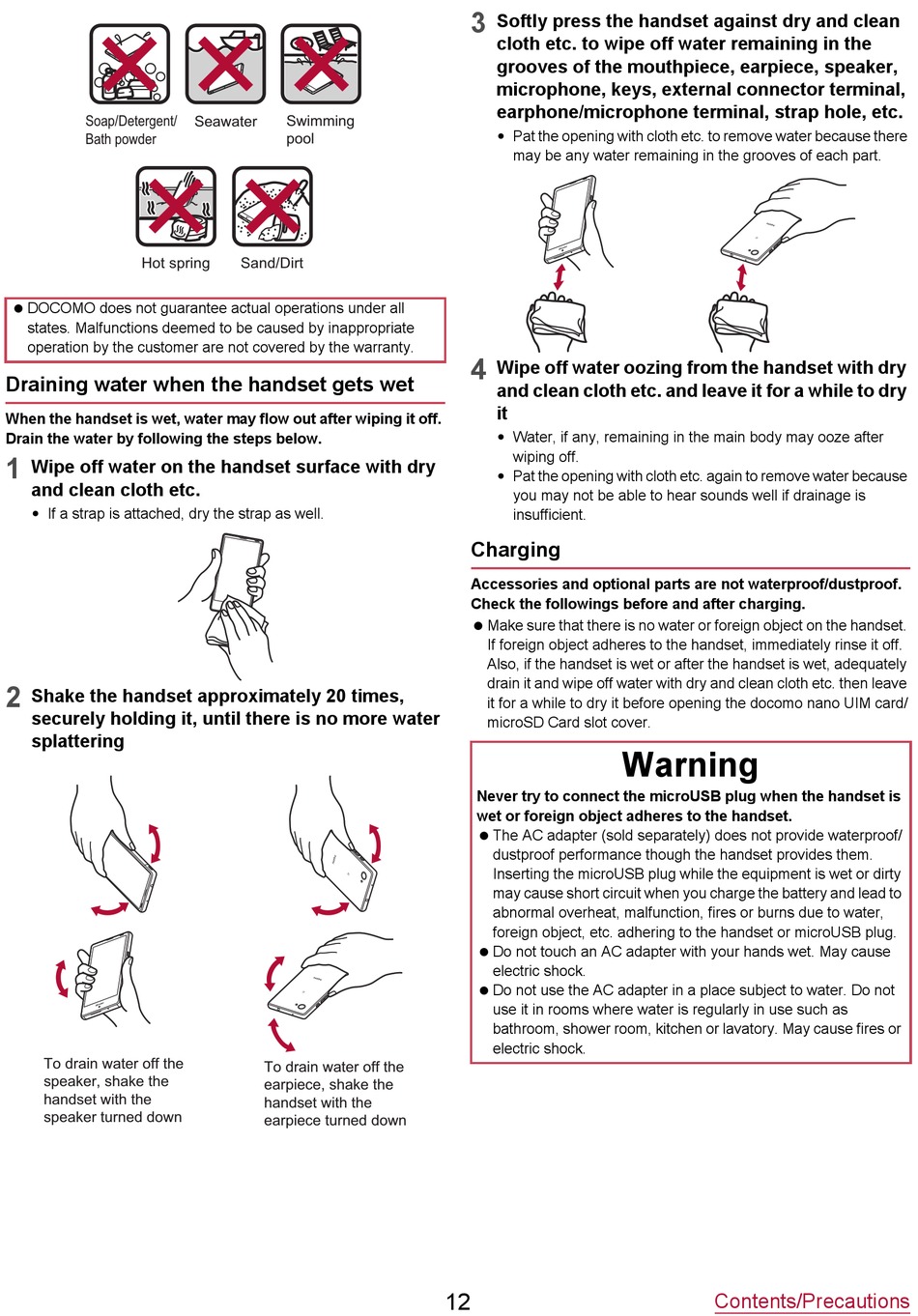 Soap/Detergent/ Bath powder

Seawater

Swimming pool

Hot spring

Sand/Dirt

● DOCOMO does not guarantee actual operations under all states. Malfunctions deemed to be caused by inappropriate operation by the customer are not covered by the warranty.

Draining water when the handset gets wet

When the handset is wet, water may flow out after wiping it off. Drain the water by following the steps below.

1 Wipe off water on the handset surface with dry and clean cloth etc.

• If a strap is attached, dry the strap as well.

2 Shake the handset approximately 20 times, securely holding it, until there is no more water splattering

To drain water off the speaker, shake the handset with the speaker turned down

To drain water off the earpiece, shake the handset with the earpiece turned down

3 Softly press the handset against dry and clean cloth etc. to wipe off water remaining in the grooves of the mouthpiece, earpiece, speaker, microphone, keys, external connector terminal, earphone/microphone terminal, strap hole, etc.

• Pat the opening with cloth etc. to remove water because there may be any water remaining in the grooves of each part.

4 Wipe off water oozing from the handset with dry and clean cloth etc. and leave it for a while to dry it

• Water, if any, remaining in the main body may ooze after wiping off.

• Pat the opening with cloth etc. again to remove water because you may not be able to hear sounds well if drainage is insufficient.

Charging

Accessories and optional parts are not waterproof/dustproof. Check the followings before and after charging.

● Make sure that there is no water or foreign object on the handset. If foreign object adheres to the handset, immediately rinse it off. Also, if the handset is wet or after the handset is wet, adequately drain it and wipe off water with dry and clean cloth etc. then leave it for a while to dry it before opening the docomo nano UIM card/ microSD Card slot cover.

Warning

Never try to connect the microUSB plug when the handset is wet or foreign object adheres to the handset.

● The AC adapter (sold separately) does not provide waterproof/ dustproof performance though the handset provides them. Inserting the microUSB plug while the equipment is wet or dirty may cause short circuit when you charge the battery and lead to abnormal overheat, malfunction, fires or burns due to water, foreign object, etc. adhering to the handset or microUSB plug.

● Do not touch an AC adapter with your hands wet. May cause electric shock.

● Do not use the AC adapter in a place subject to water. Do not use it in rooms where water is regularly in use such as bathroom, shower room, kitchen or lavatory. May cause fires or electric shock.

12

Contents/Precautions