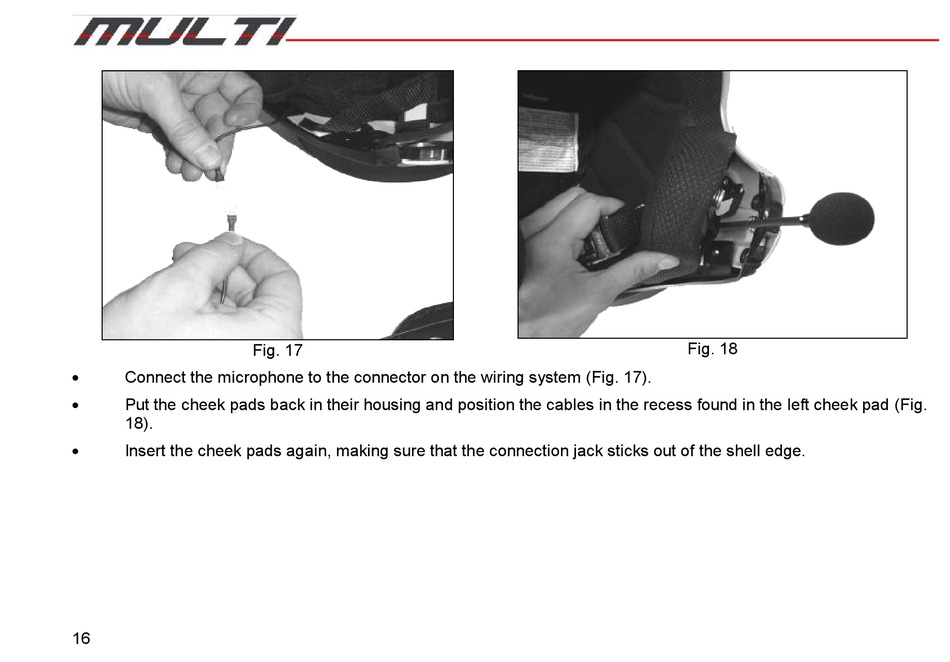 MULTI

Fig. 17

Fig. 18

• Connect the microphone to the connector on the wiring system (Fig. 17).

• Put the cheek pads back in their housing and position the cables in the recess found in the left cheek pad (Fig. 18).

• Insert the cheek pads again, making sure that the connection jack sticks out of the shell edge.

16