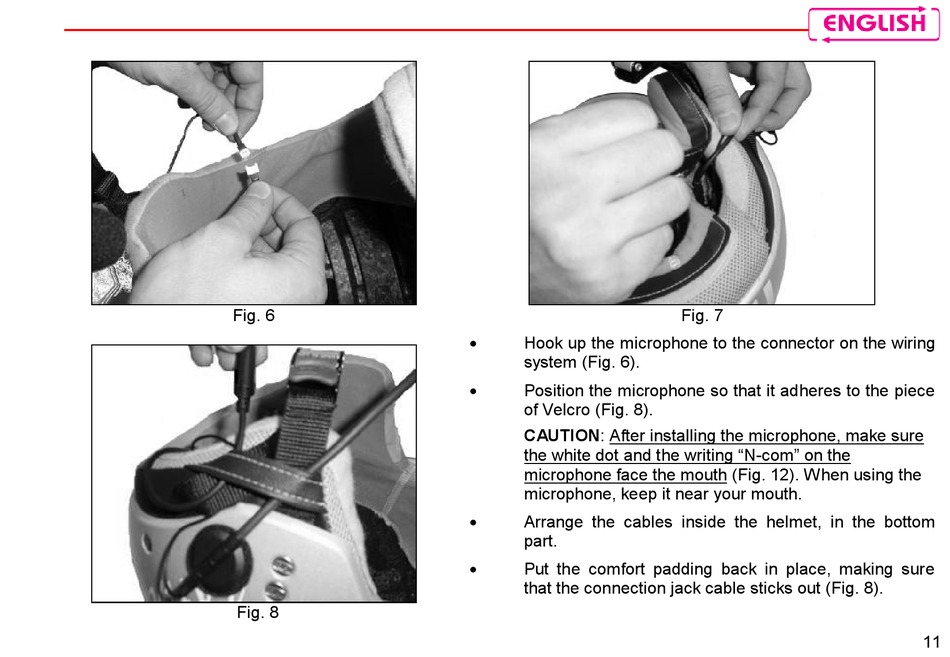 ENGLISH

Fig. 6

Fig. 7

Fig. 8

• Hook up the microphone to the connector on the wiring system (Fig. 6).

• Position the microphone so that it adheres to the piece of Velcro (Fig. 8).

CAUTION: After installing the microphone, make sure the white dot and the writing “N-com” on the microphone face the mouth (Fig. 12). When using the microphone, keep it near your mouth.

• Arrange the cables inside the helmet, in the bottom part.

• Put the comfort padding back in place, making sure that the connection jack cable sticks out (Fig. 8).

11