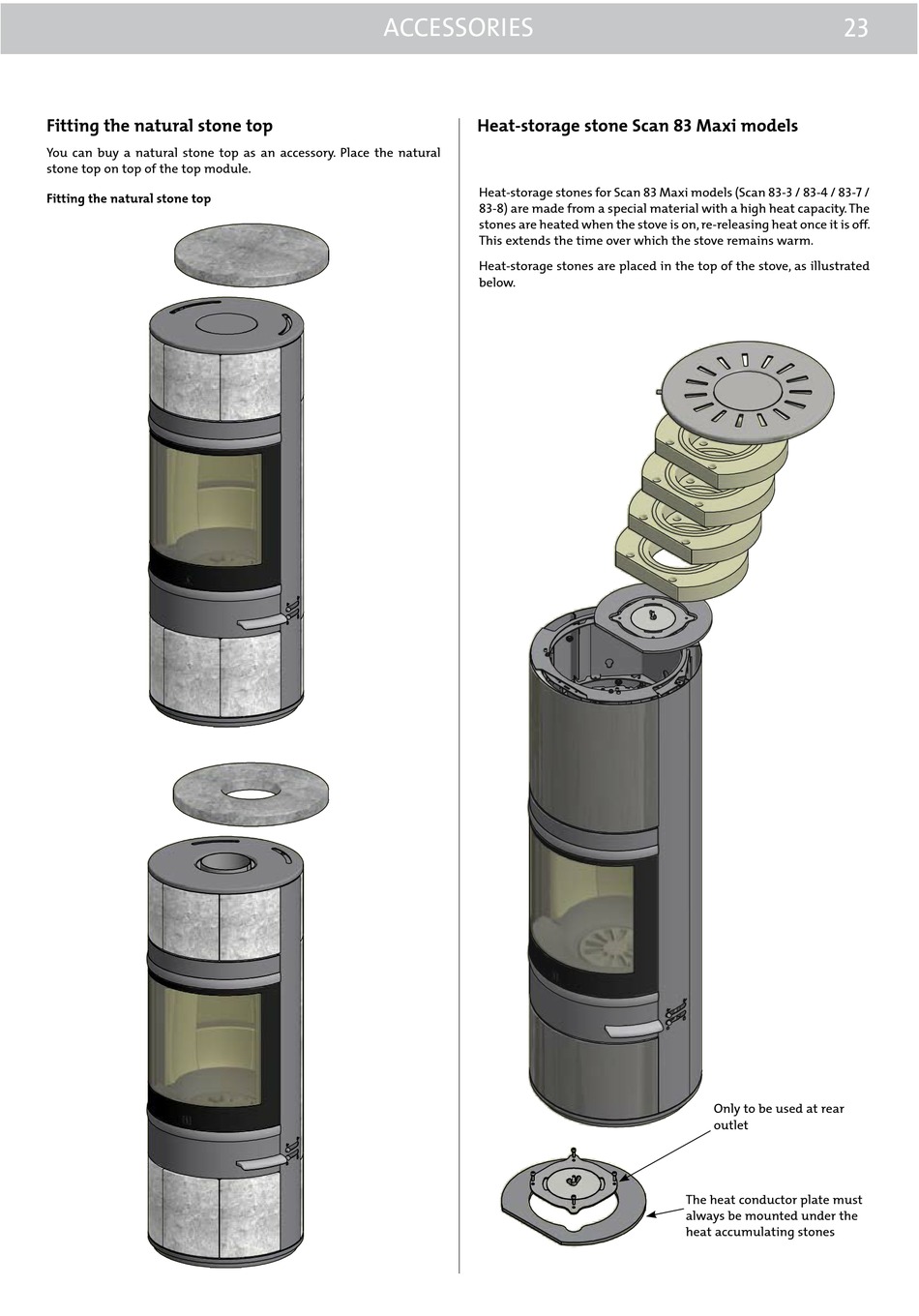 ACCESSORIES 23

Fitting the natural stone top

You can buy a natural stone top as an accessory. Place the natural stone top on top of the top module.

Fitting the natural stone top

Heat-storage stone Scan 83 Maxi models

Heat-storage stones for Scan 83 Maxi models (Scan 83-3 / 83-4 / 83-7 / 83-8) are made from a special material with a high heat capacity. The stones are heated when the stove is on, re-releasing heat once it is off. This extends the time over which the stove remains warm.

Heat-storage stones are placed in the top of the stove, as illustrated below.

Only to be used at rear outlet

The heat conductor plate must always be mounted under the heat accumulating stones