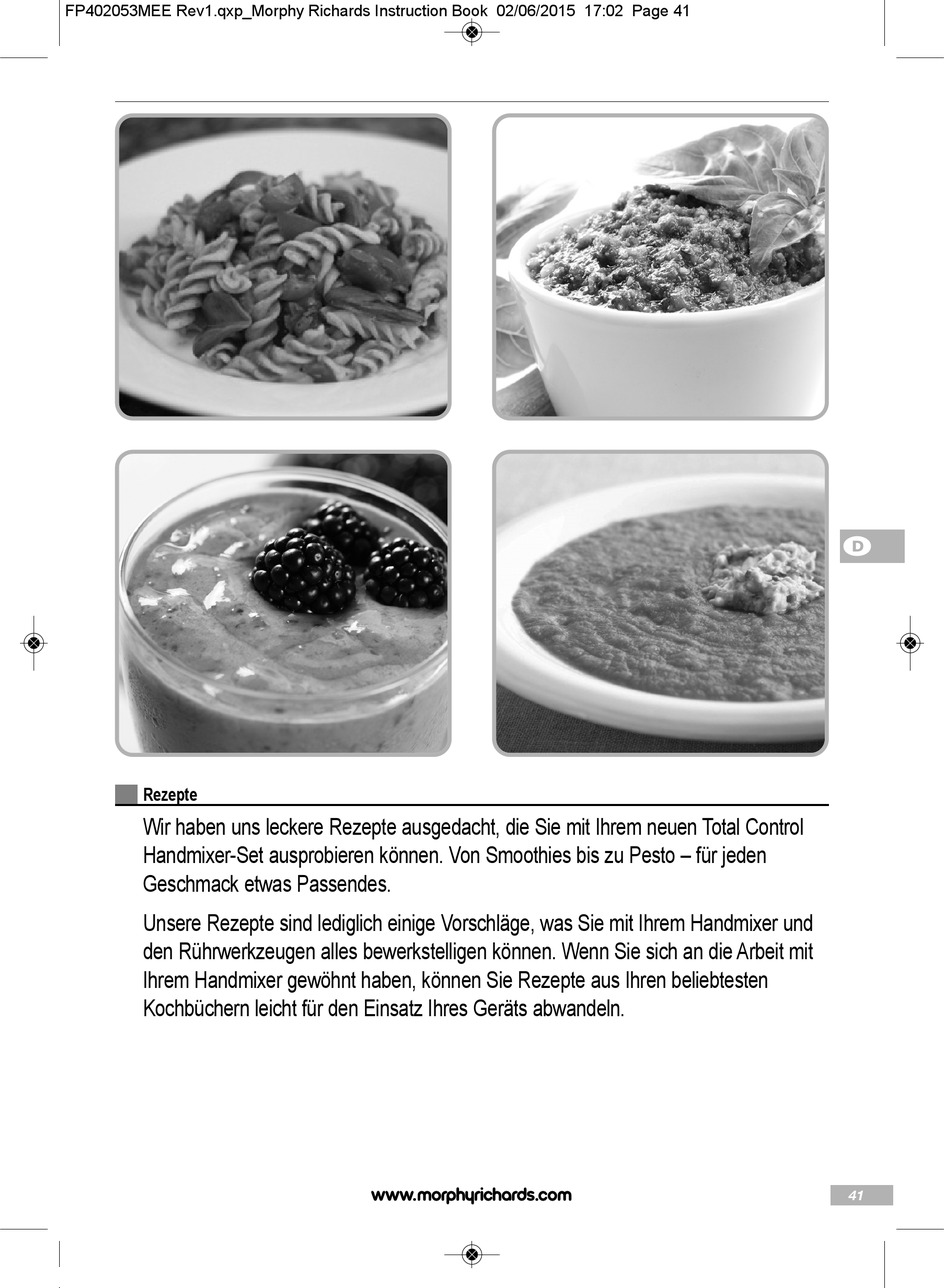 FP402053MEE Rev1.qxp_Morphy Richards Instruction Book 02/06/2015 17:02 Page 41

D

Rezepte

Wir haben uns leckere Rezepte ausgedacht, die Sie mit Ihrem neuen Total Control Handmixer-Set ausprobieren können. Von Smoothies bis zu Pesto – für jeden Geschmack etwas Passendes.

Unsere Rezepte sind lediglich einige Vorschläge, was Sie mit Ihrem Handmixer und den Rührwerkzeugen alles bewerkstelligen können. Wenn Sie sich an die Arbeit mit Ihrem Handmixer gewöhnt haben, können Sie Rezepte aus Ihren beliebtesten Kochbüchern leicht für den Einsatz Ihres Geräts abwandeln.

www.morphyrichards.com

41