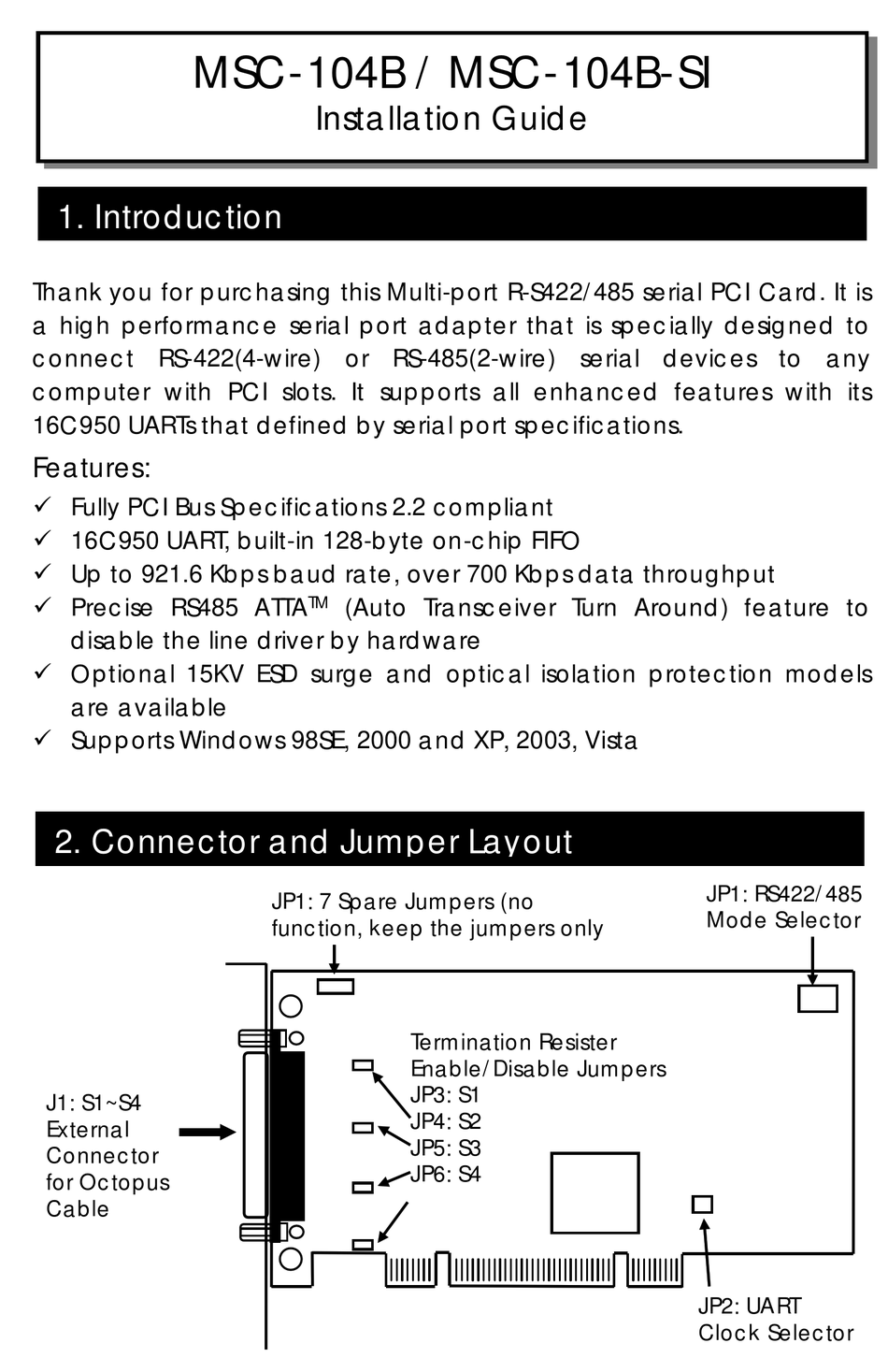 MSC-104B / MSC-104B-SI
Installation Guide

1. Introduction

Thank you for purchasing this Multi-port R-S422/485 serial PCI Card. It is a high performance serial port adapter that is specially designed to connect RS-422(4-wire) or RS-485(2-wire) serial devices to any computer with PCI slots. It supports all enhanced features with its 16C950 UARTs that defined by serial port specifications.

Features:
✓ Fully PCI Bus Specifications 2.2 compliant
✓ 16C950 UART, built-in 128-byte on-chip FIFO
✓ Up to 921.6 Kbps baud rate, over 700 Kbps data throughput
✓ Precise RS485 ATTA$^{TM}$ (Auto Transceiver Turn Around) feature to disable the line driver by hardware
✓ Optional 15KV ESD surge and optical isolation protection models are available
✓ Supports Windows 98SE, 2000 and XP, 2003, Vista

2. Connector and Jumper Layout

JP1: 7 Spare Jumpers (no function, keep the jumpers only

JP1: RS422/485 Mode Selector

Termination Resister Enable/Disable Jumpers
JP3: S1
JP4: S2
JP5: S3
JP6: S4

J1: S1~S4 External Connector for Octopus Cable

JP2: UART Clock Selector