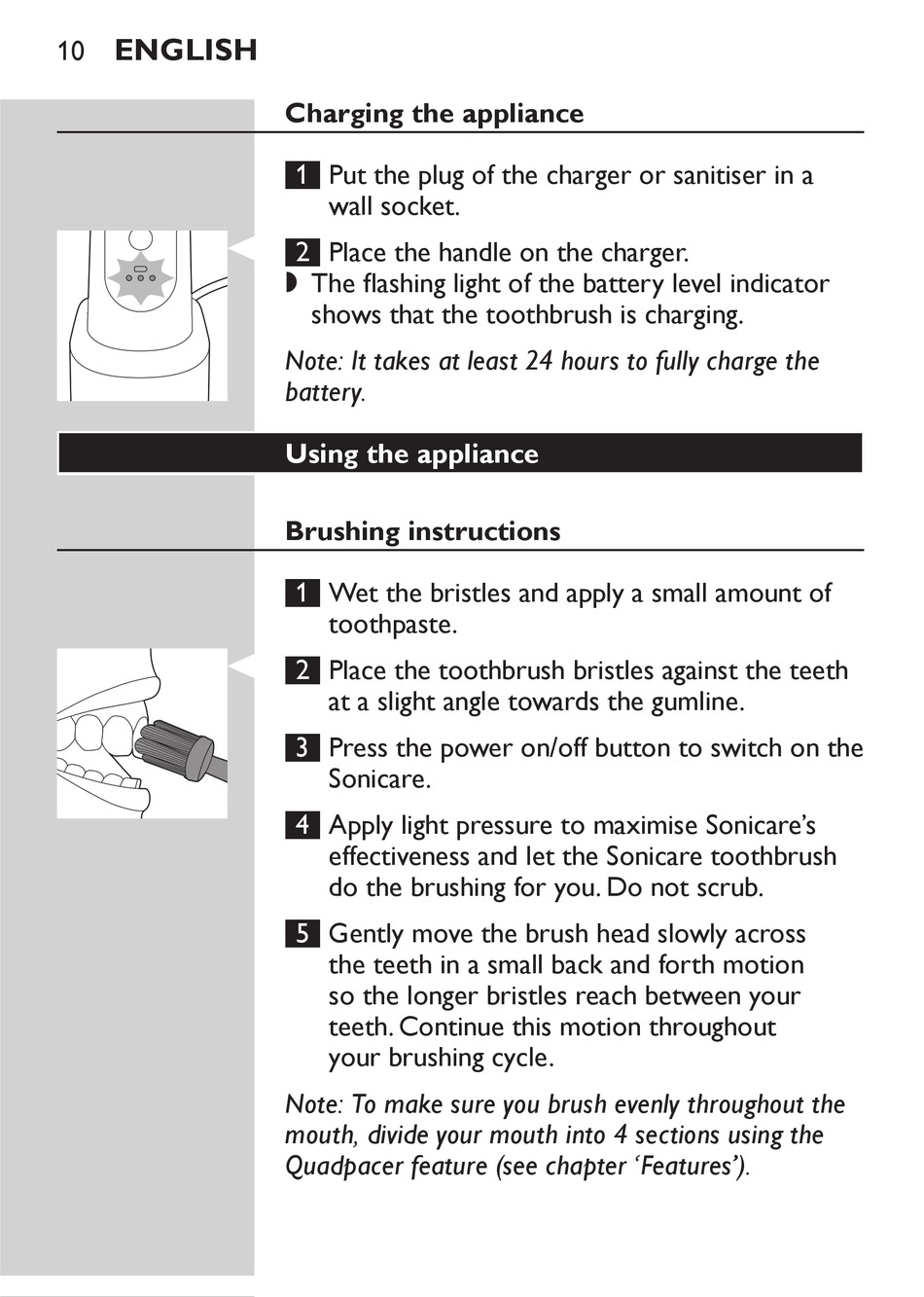 10 ENGLISH

Charging the appliance

1 Put the plug of the charger or sanitiser in a wall socket.

2 Place the handle on the charger.
◗ The flashing light of the battery level indicator shows that the toothbrush is charging.

Note: It takes at least 24 hours to fully charge the battery.

Using the appliance

Brushing instructions

1 Wet the bristles and apply a small amount of toothpaste.

2 Place the toothbrush bristles against the teeth at a slight angle towards the gumline.

3 Press the power on/off button to switch on the Sonicare.

4 Apply light pressure to maximise Sonicare's effectiveness and let the Sonicare toothbrush do the brushing for you. Do not scrub.

5 Gently move the brush head slowly across the teeth in a small back and forth motion so the longer bristles reach between your teeth. Continue this motion throughout your brushing cycle.

Note: To make sure you brush evenly throughout the mouth, divide your mouth into 4 sections using the Quadpacer feature (see chapter 'Features').