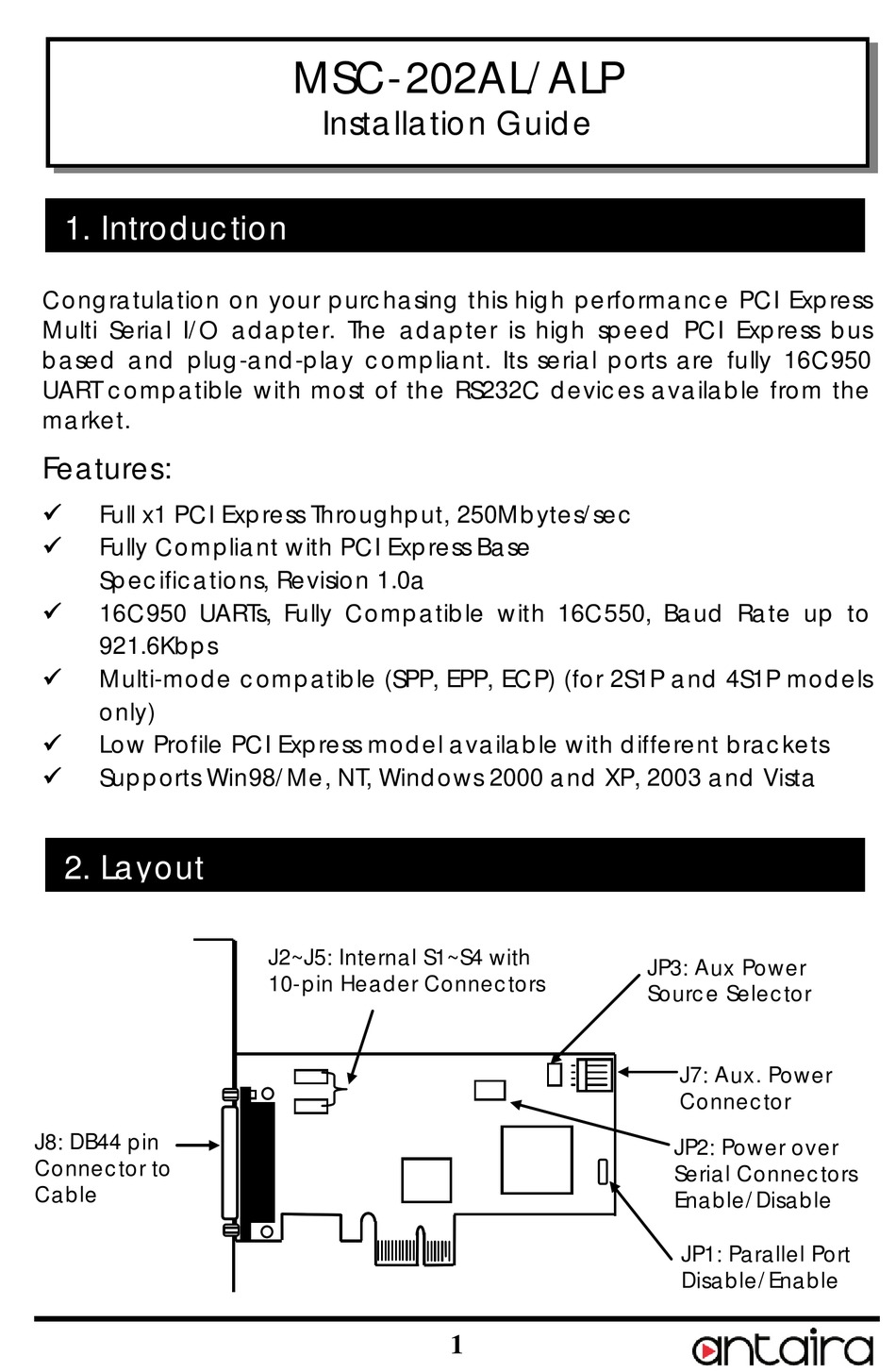 MSC-202AL/ALP
Installation Guide

1. Introduction

Congratulation on your purchasing this high performance PCI Express Multi Serial I/O adapter. The adapter is high speed PCI Express bus based and plug-and-play compliant. Its serial ports are fully 16C950 UART compatible with most of the RS232C devices available from the market.

Features:
✓ Full x1 PCI Express Throughput, 250Mbytes/sec
✓ Fully Compliant with PCI Express Base Specifications, Revision 1.0a
✓ 16C950 UARTs, Fully Compatible with 16C550, Baud Rate up to 921.6Kbps
✓ Multi-mode compatible (SPP, EPP, ECP) (for 2S1P and 4S1P models only)
✓ Low Profile PCI Express model available with different brackets
✓ Supports Win98/Me, NT, Windows 2000 and XP, 2003 and Vista

2. Layout

J2~J5: Internal S1~S4 with 10-pin Header Connectors

JP3: Aux Power Source Selector

J7: Aux. Power Connector

J8: DB44 pin Connector to Cable

JP2: Power over Serial Connectors Enable/Disable

JP1: Parallel Port Disable/Enable

1

antaira