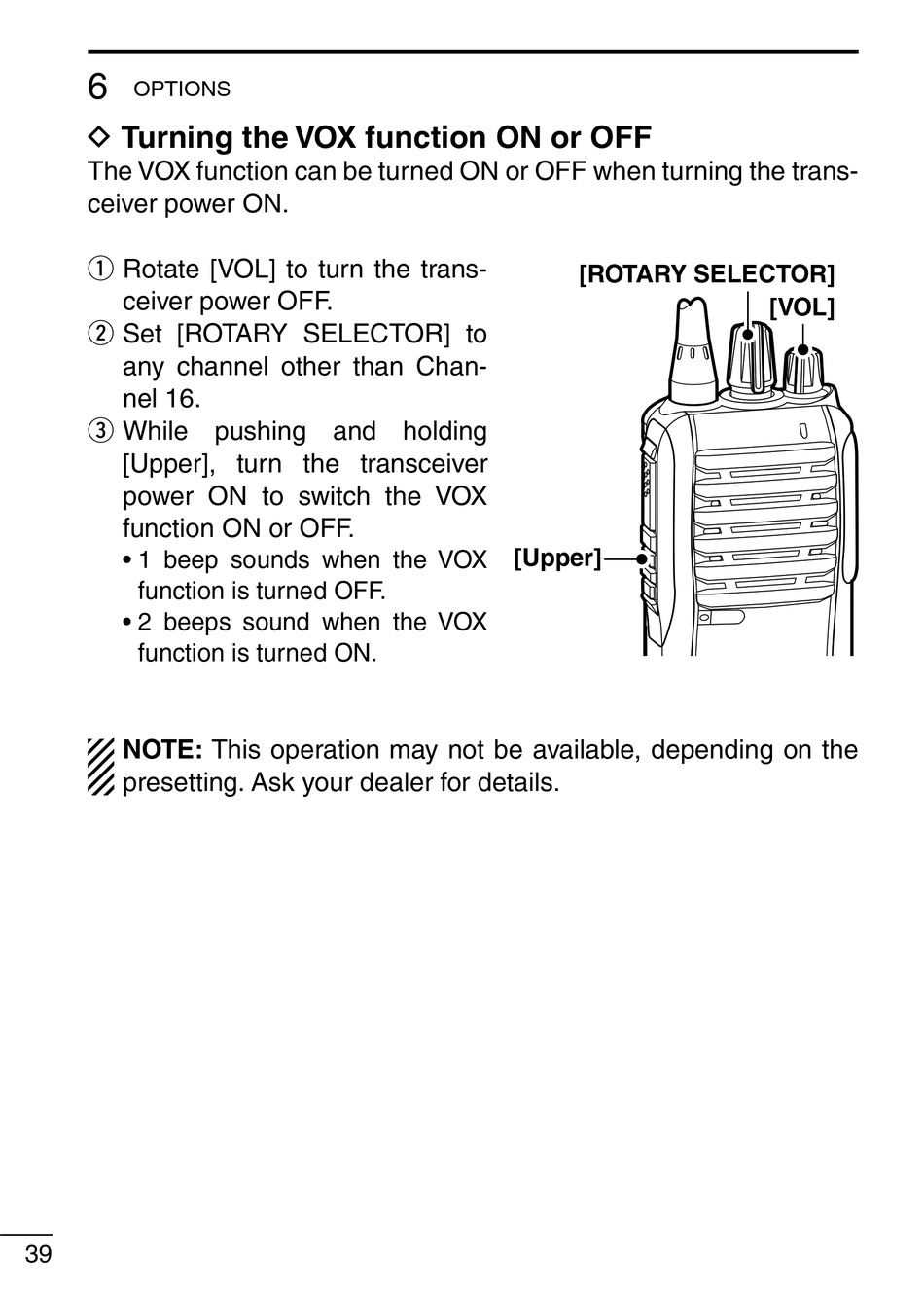 6 OPTIONS

◇ Turning the VOX function ON or OFF

The VOX function can be turned ON or OFF when turning the transceiver power ON.

① Rotate [VOL] to turn the transceiver power OFF.
② Set [ROTARY SELECTOR] to any channel other than Channel 16.
③ While pushing and holding [Upper], turn the transceiver power ON to switch the VOX function ON or OFF.
• 1 beep sounds when the VOX function is turned OFF.
• 2 beeps sound when the VOX function is turned ON.

[ROTARY SELECTOR]
[VOL]
[Upper]

NOTE: This operation may not be available, depending on the presetting. Ask your dealer for details.

39