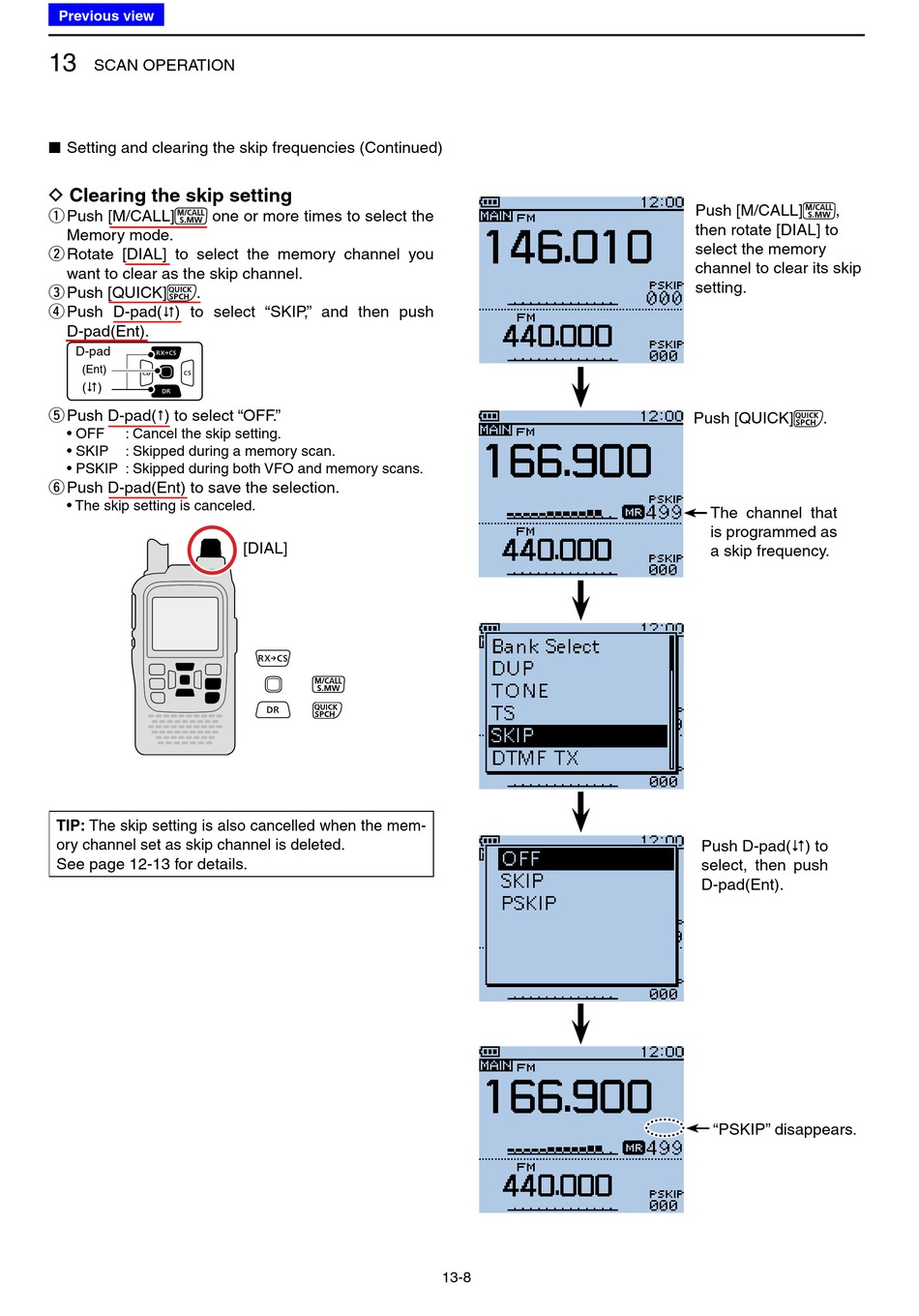 Previous view

13 SCAN OPERATION

■ Setting and clearing the skip frequencies (Continued)

◇ Clearing the skip setting

① Push [M/CALL] M/CALL S.MW one or more times to select the Memory mode.

② Rotate [DIAL] to select the memory channel you want to clear as the skip channel.

③ Push [QUICK] QUICK SPCH.

④ Push D-pad(↓↑) to select "SKIP," and then push D-pad(Ent).

D-pad
(Ent)
(↓↑)
RX→CS
CS
DR

⑤ Push D-pad(↑) to select "OFF."
• OFF : Cancel the skip setting.
• SKIP : Skipped during a memory scan.
• PSKIP : Skipped during both VFO and memory scans.

⑥ Push D-pad(Ent) to save the selection.
• The skip setting is canceled.

[DIAL]

RX→CS
M/CALL S.MW
DR
QUICK SPCH

TIP: The skip setting is also cancelled when the memory channel set as skip channel is deleted. See page 12-13 for details.

12:00
MAIN FM
146.010
PSKIP
000
FM
440.000
PSKIP
000

Push [M/CALL] M/CALL S.MW, then rotate [DIAL] to select the memory channel to clear its skip setting.

12:00
MAIN FM
166.900
PSKIP
MR 499
FM
440.000
PSKIP
000

Push [QUICK] QUICK SPCH.

The channel that is programmed as a skip frequency.

12:00
Bank Select
DUP
TONE
TS
SKIP
DTMF TX
000

12:00
OFF
SKIP
PSKIP
000

Push D-pad(↓↑) to select, then push D-pad(Ent).

12:00
MAIN FM
166.900
MR 499
FM
440.000
PSKIP
000

"PSKIP" disappears.

13-8