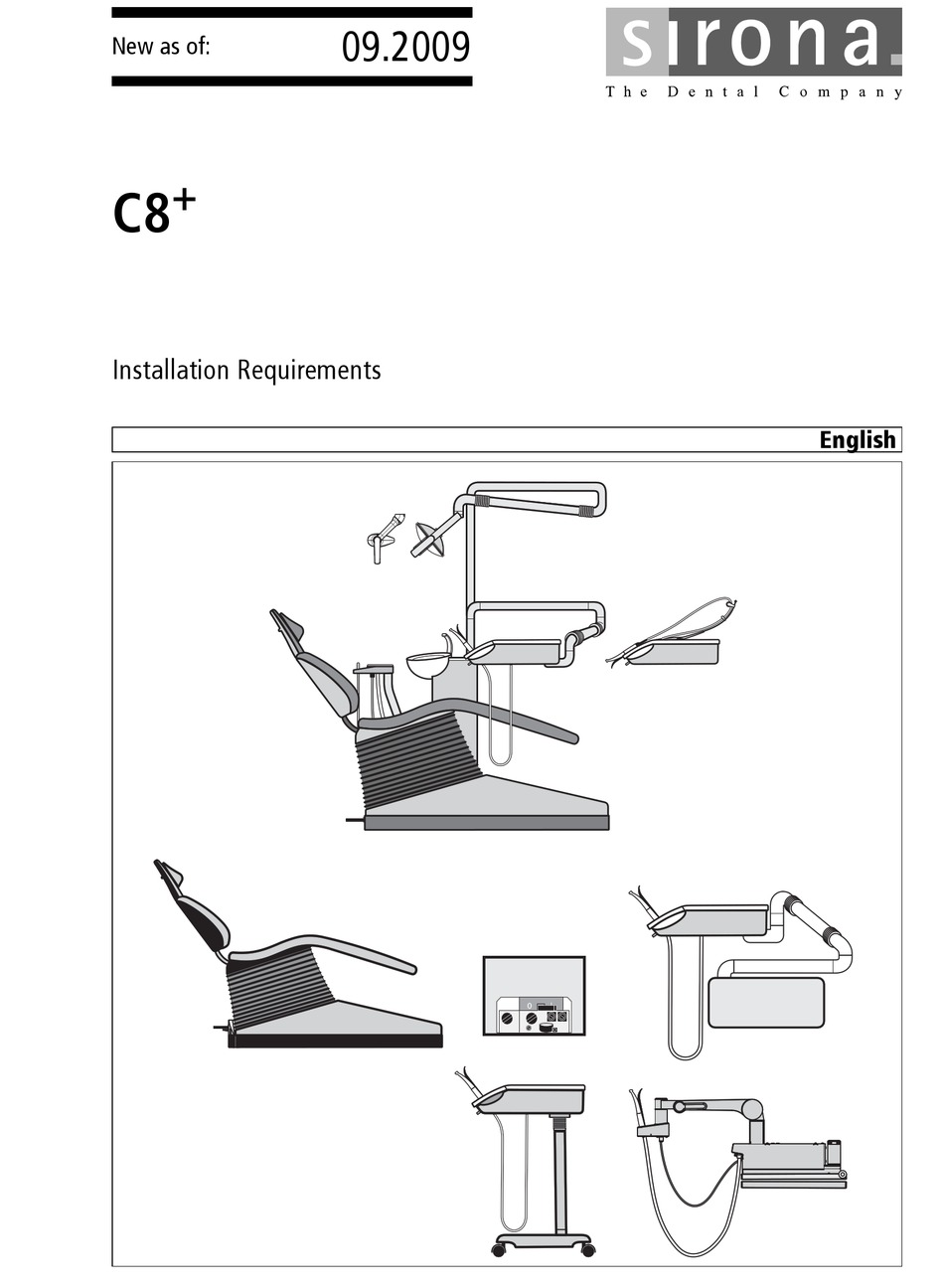 New as of: 09.2009

sirona.
The Dental Company

C8$^+$

Installation Requirements

English