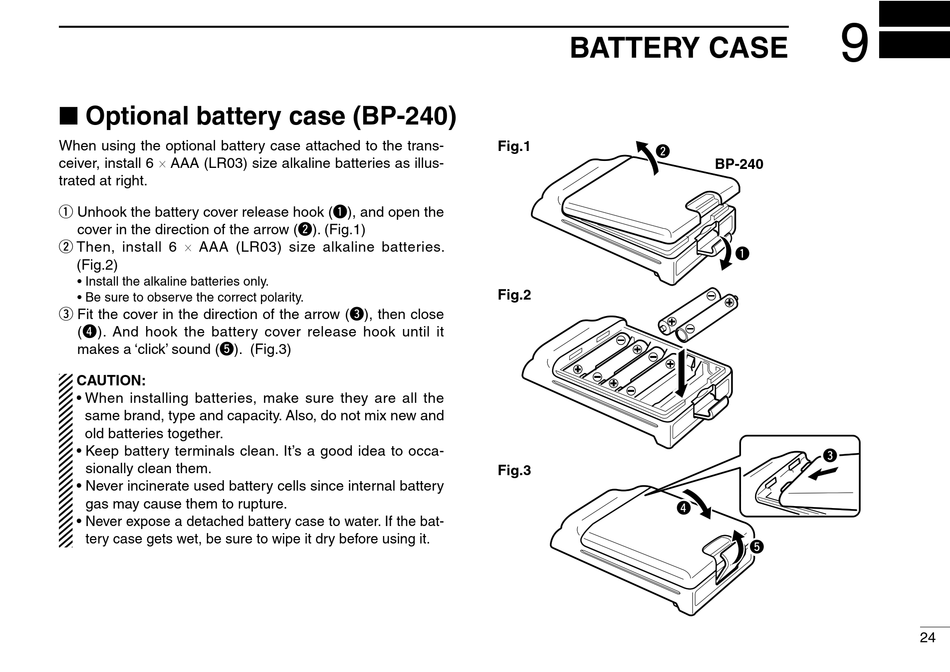 BATTERY CASE 9

■ Optional battery case (BP-240)

When using the optional battery case attached to the transceiver, install 6 × AAA (LR03) size alkaline batteries as illustrated at right.

① Unhook the battery cover release hook (❶), and open the cover in the direction of the arrow (❷). (Fig.1)
② Then, install 6 × AAA (LR03) size alkaline batteries. (Fig.2)
• Install the alkaline batteries only.
• Be sure to observe the correct polarity.
③ Fit the cover in the direction of the arrow (❸), then close (❹). And hook the battery cover release hook until it makes a 'click' sound (❺). (Fig.3)

CAUTION:
• When installing batteries, make sure they are all the same brand, type and capacity. Also, do not mix new and old batteries together.
• Keep battery terminals clean. It's a good idea to occasionally clean them.
• Never incinerate used battery cells since internal battery gas may cause them to rupture.
• Never expose a detached battery case to water. If the battery case gets wet, be sure to wipe it dry before using it.

Fig.1
❷
BP-240
❶

Fig.2

Fig.3
❸
❹
❺

24