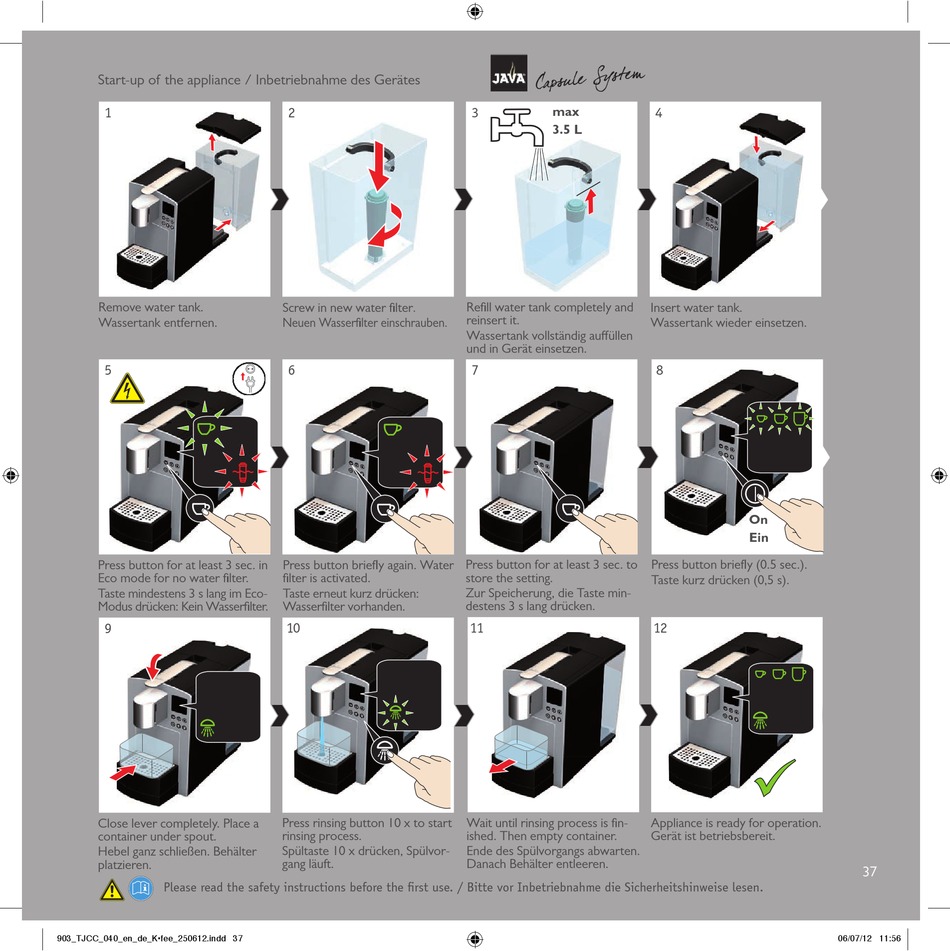 Start-up of the appliance / Inbetriebnahme des Gerätes

JAVA Capsule System

1

Remove water tank.
Wassertank entfernen.

2

Screw in new water filter.
Neuen Wasserfilter einschrauben.

3

max
3.5 L

Refill water tank completely and reinsert it.
Wassertank vollständig auffüllen und in Gerät einsetzen.

4

Insert water tank.
Wassertank wieder einsetzen.

5

Press button for at least 3 sec. in Eco mode for no water filter.
Taste mindestens 3 s lang im Eco-Modus drücken: Kein Wasserfilter.

6

Press button briefly again. Water filter is activated.
Taste erneut kurz drücken: Wasserfilter vorhanden.

7

Press button for at least 3 sec. to store the setting.
Zur Speicherung, die Taste mindestens 3 s lang drücken.

8

On
Ein

Press button briefly (0.5 sec.).
Taste kurz drücken (0,5 s).

9

Close lever completely. Place a container under spout.
Hebel ganz schließen. Behälter platzieren.

10

Press rinsing button 10 x to start rinsing process.
Spültaste 10 x drücken, Spülvorgang läuft.

11

Wait until rinsing process is finished. Then empty container.
Ende des Spülvorgangs abwarten. Danach Behälter entleeren.

12

Appliance is ready for operation.
Gerät ist betriebsbereit.

37

Please read the safety instructions before the first use. / Bitte vor Inbetriebnahme die Sicherheitshinweise lesen.

903_TJCC_040_en_de_K•fee_250612.indd 37

06/07/12 11:56