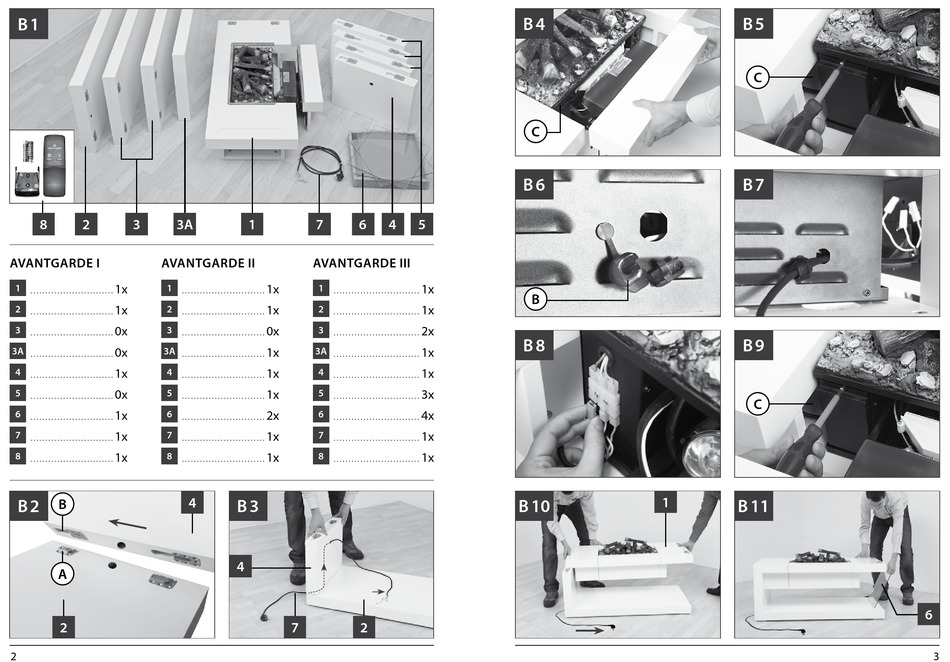 B1

8 2 3 3A 1 7 6 4 5

AVANTGARDE I
1 ..............................1x
2 ..............................1x
3 ..............................0x
3A ..............................0x
4 ..............................1x
5 ..............................0x
6 ..............................1x
7 ..............................1x
8 ..............................1x

AVANTGARDE II
1 ..............................1x
2 ..............................1x
3 ..............................0x
3A ..............................1x
4 ..............................1x
5 ..............................1x
6 ..............................2x
7 ..............................1x
8 ..............................1x

AVANTGARDE III
1 ..............................1x
2 ..............................1x
3 ..............................2x
3A ..............................1x
4 ..............................1x
5 ..............................3x
6 ..............................4x
7 ..............................1x
8 ..............................1x

B2
B 4 A 2

B3
4 7 2

2

B4
C

B5
C

B6
B

B7

B8

B9
C

B10
1

B11
6

3