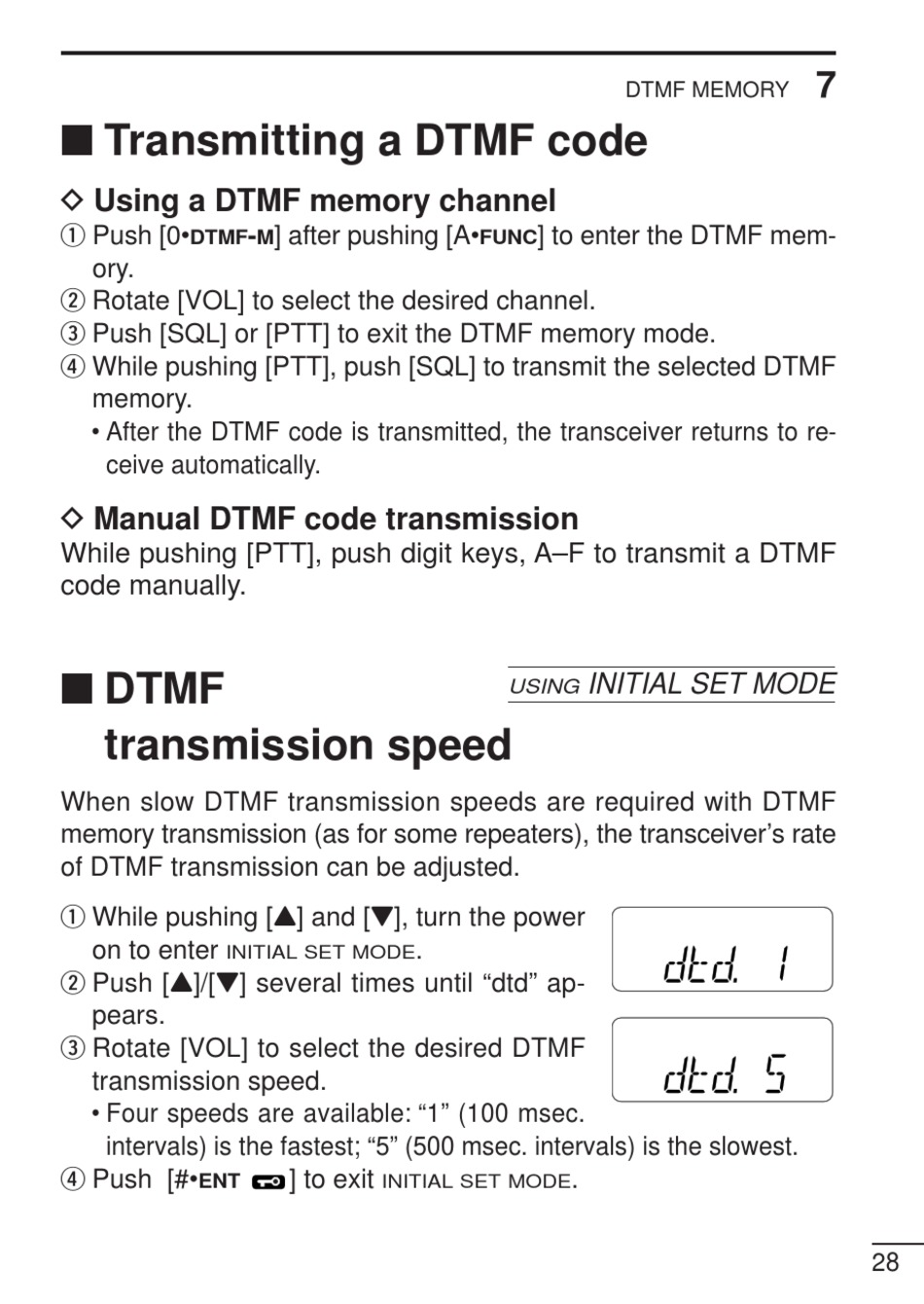 DTMF MEMORY 7

■ Transmitting a DTMF code

◇ Using a DTMF memory channel
① Push [0•DTMF-M] after pushing [A•FUNC] to enter the DTMF memory.
② Rotate [VOL] to select the desired channel.
③ Push [SQL] or [PTT] to exit the DTMF memory mode.
④ While pushing [PTT], push [SQL] to transmit the selected DTMF memory.
• After the DTMF code is transmitted, the transceiver returns to receive automatically.

◇ Manual DTMF code transmission
While pushing [PTT], push digit keys, A–F to transmit a DTMF code manually.

■ DTMF transmission speed

USING INITIAL SET MODE

When slow DTMF transmission speeds are required with DTMF memory transmission (as for some repeaters), the transceiver's rate of DTMF transmission can be adjusted.

① While pushing [▲] and [▼], turn the power on to enter INITIAL SET MODE.
② Push [▲]/[▼] several times until "dtd" appears.
③ Rotate [VOL] to select the desired DTMF transmission speed.
• Four speeds are available: "1" (100 msec. intervals) is the fastest; "5" (500 msec. intervals) is the slowest.
④ Push [#•ENT] to exit INITIAL SET MODE.

dtd. 1

dtd. 5

28